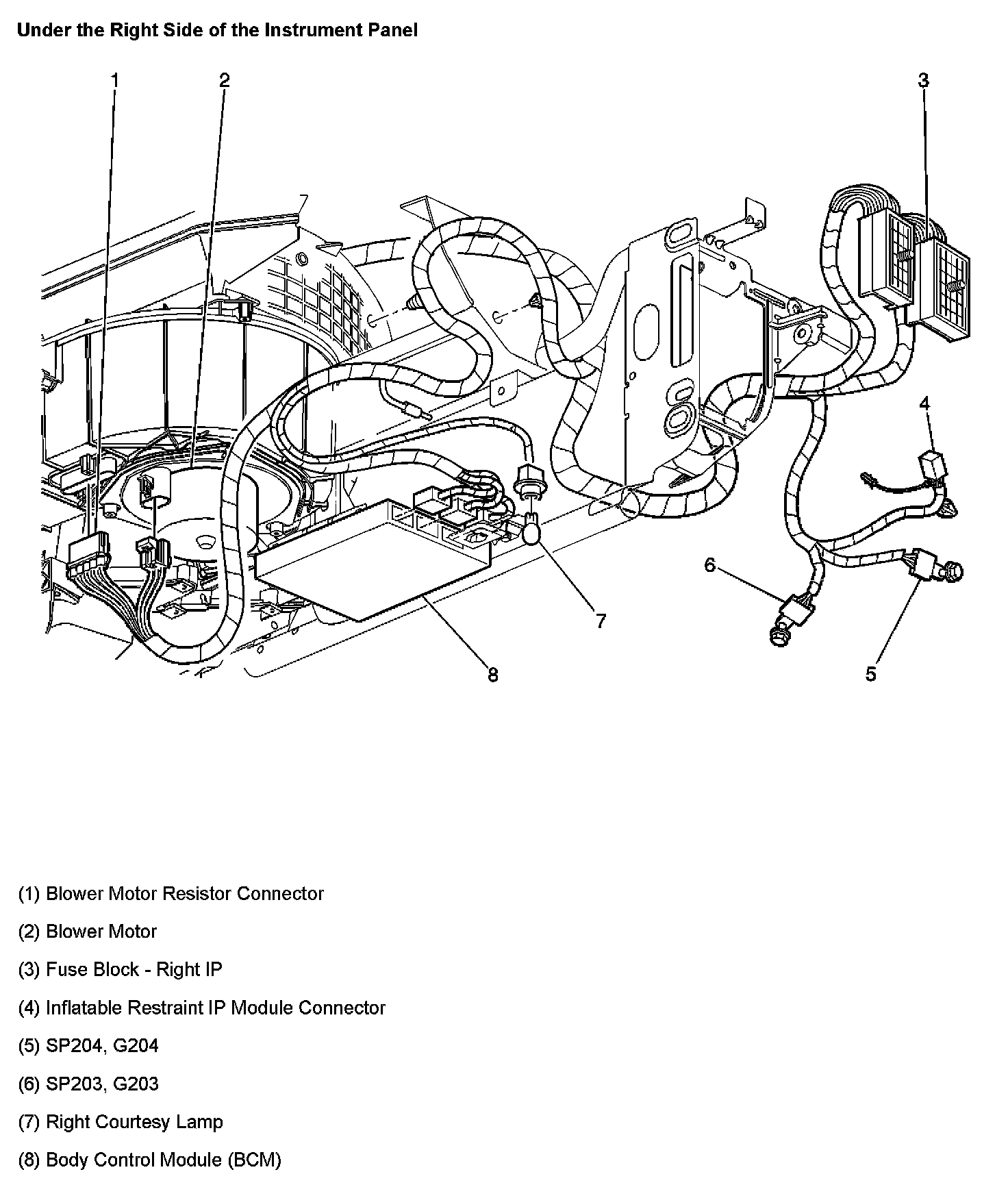 Under the Right Side of the Instrument Panel

1
2
3
4
6
7
8
5

(1) Blower Motor Resistor Connector

(2) Blower Motor

(3) Fuse Block - Right IP

(4) Inflatable Restraint IP Module Connector

(5) SP204, G204

(6) SP203, G203

(7) Right Courtesy Lamp

(8) Body Control Module (BCM)