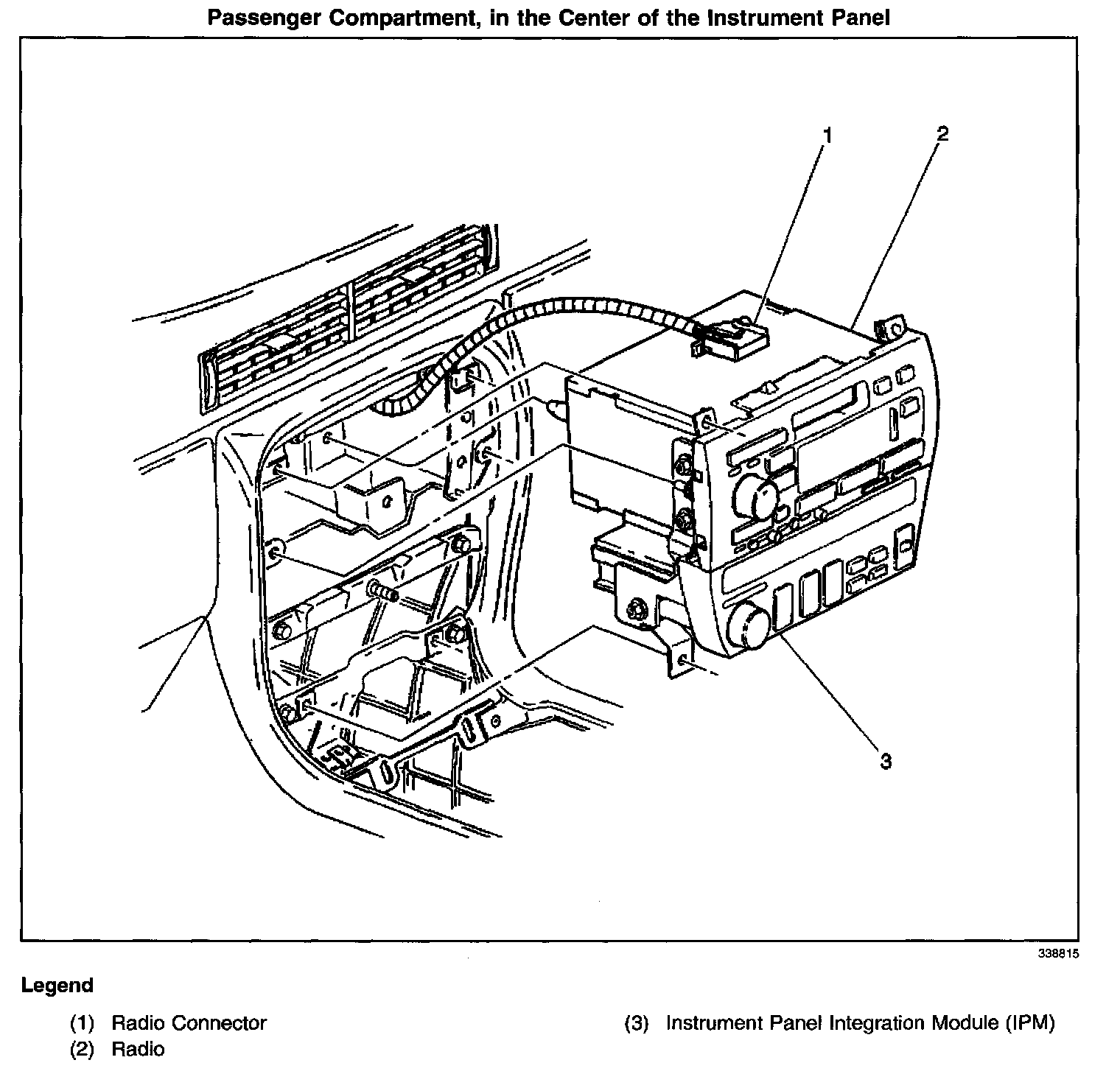 Passenger Compartment, in the Center of the Instrument Panel

1
2
3

338815

Legend

(1) Radio Connector
(2) Radio

(3) Instrument Panel Integration Module (IPM)