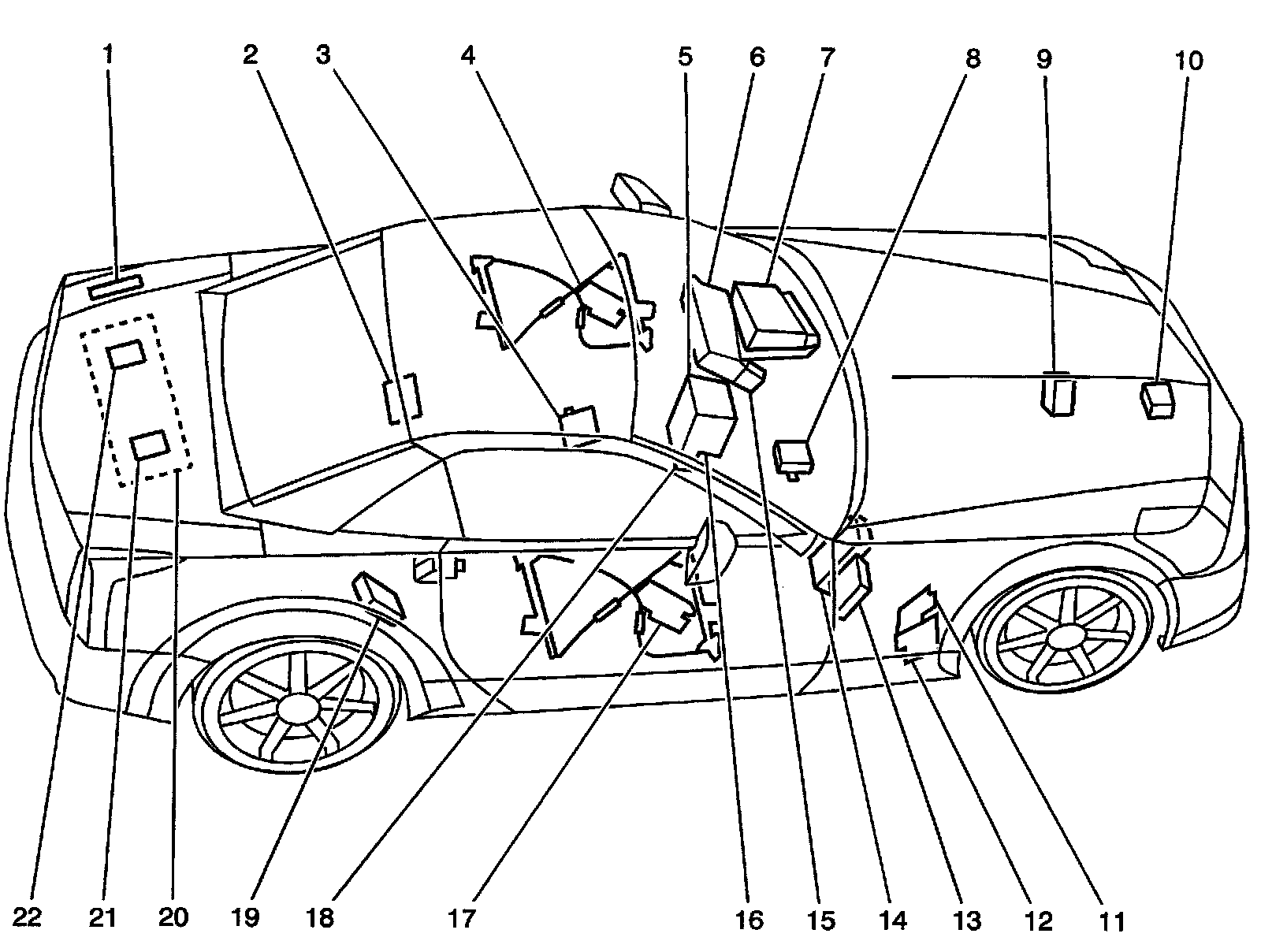 1 2 3 4 5 6 7 8 9 10

22 21 20 19 18 17 16 15 14 13 12 11