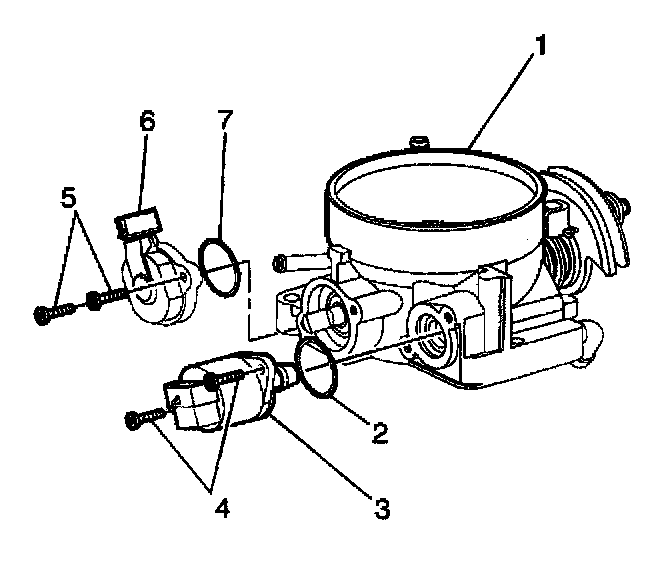 1
6
7
5
2
3
4