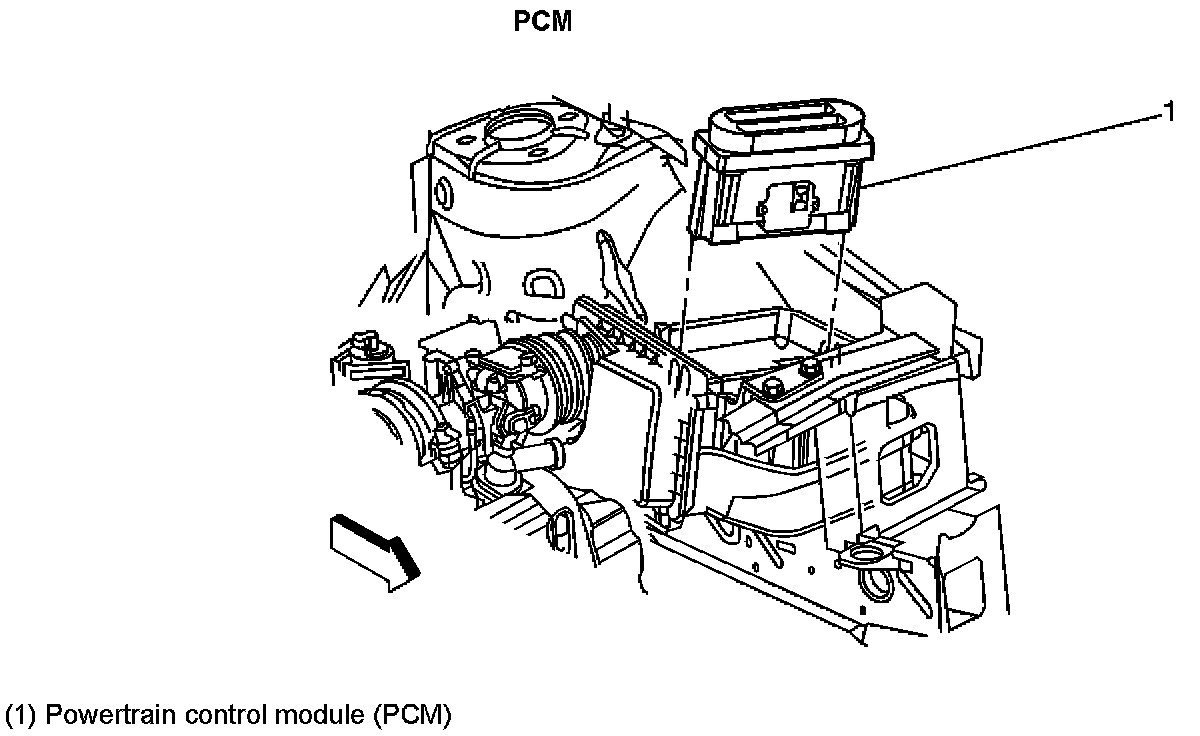 PCM

1

(1) Powertrain control module (PCM)