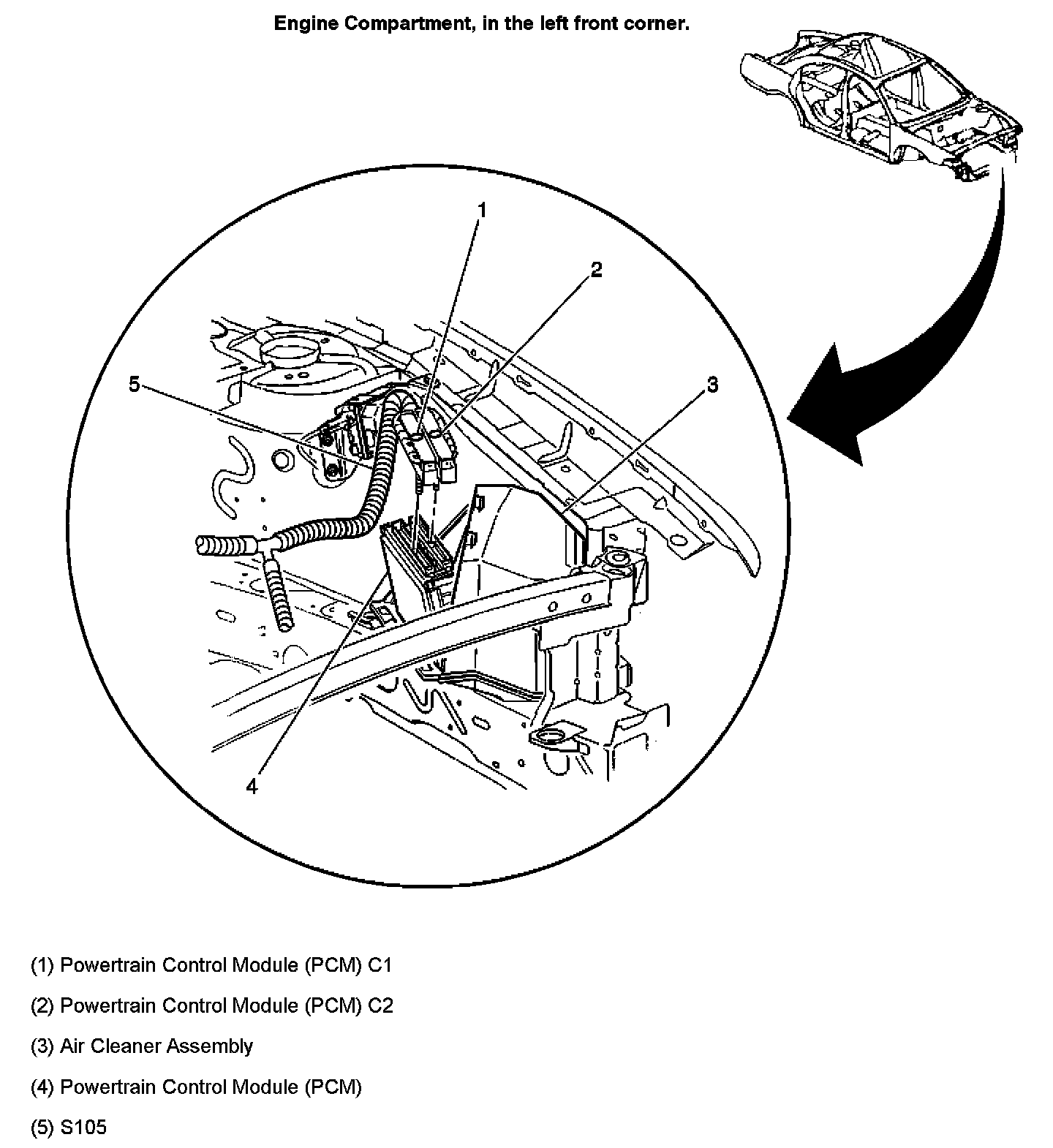 Engine Compartment, in the left front corner.

1
2
5
3
4

(1) Powertrain Control Module (PCM) C1

(2) Powertrain Control Module (PCM) C2

(3) Air Cleaner Assembly

(4) Powertrain Control Module (PCM)

(5) S105