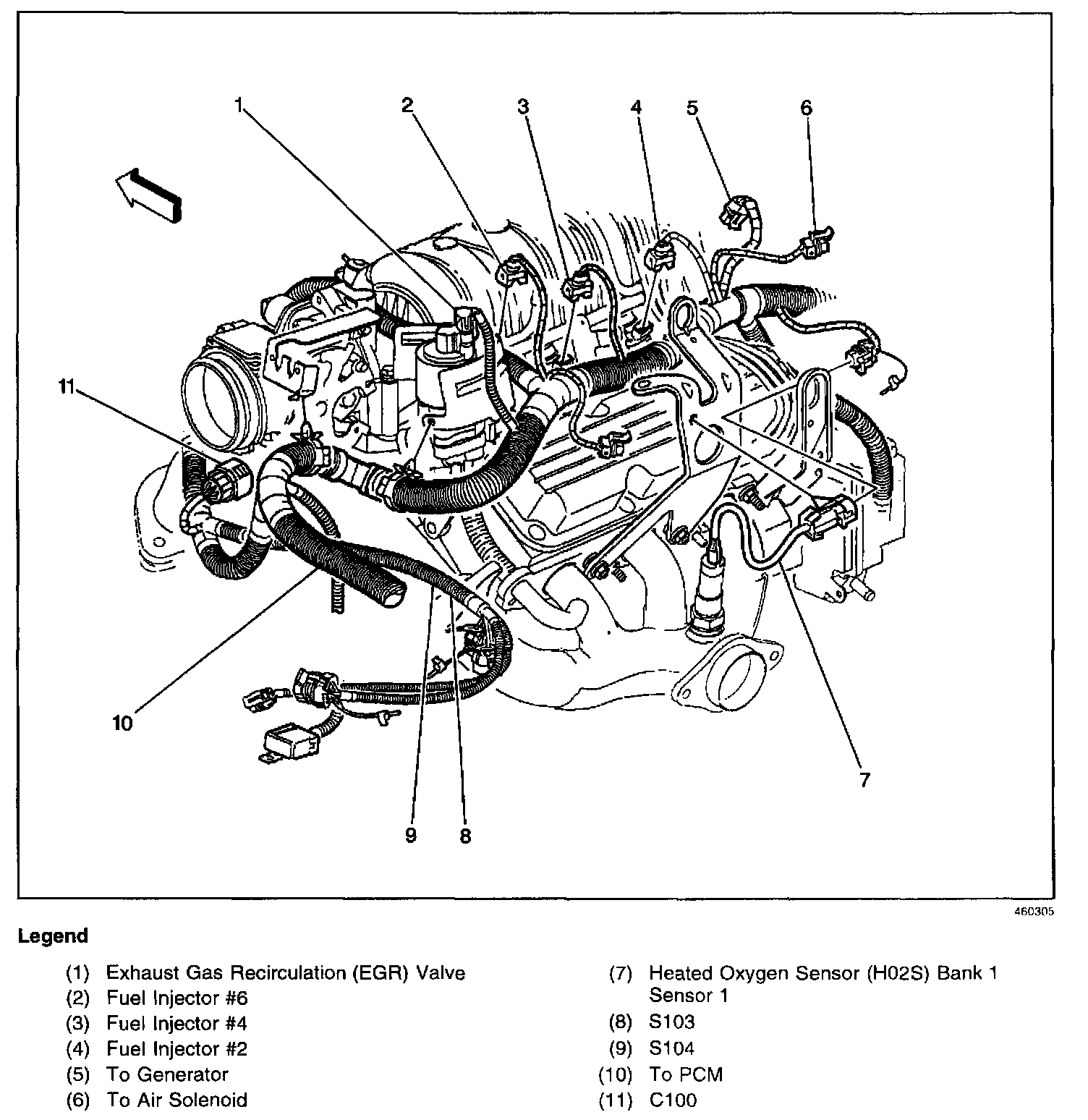 1
2
3
4
5
6
11
10
9
8
7

460305

Legend

(1) Exhaust Gas Recirculation (EGR) Valve
(2) Fuel Injector #6
(3) Fuel Injector #4
(4) Fuel Injector #2
(5) To Generator
(6) To Air Solenoid

(7) Heated Oxygen Sensor (H02S) Bank 1 Sensor 1
(8) S103
(9) S104
(10) To PCM
(11) C100