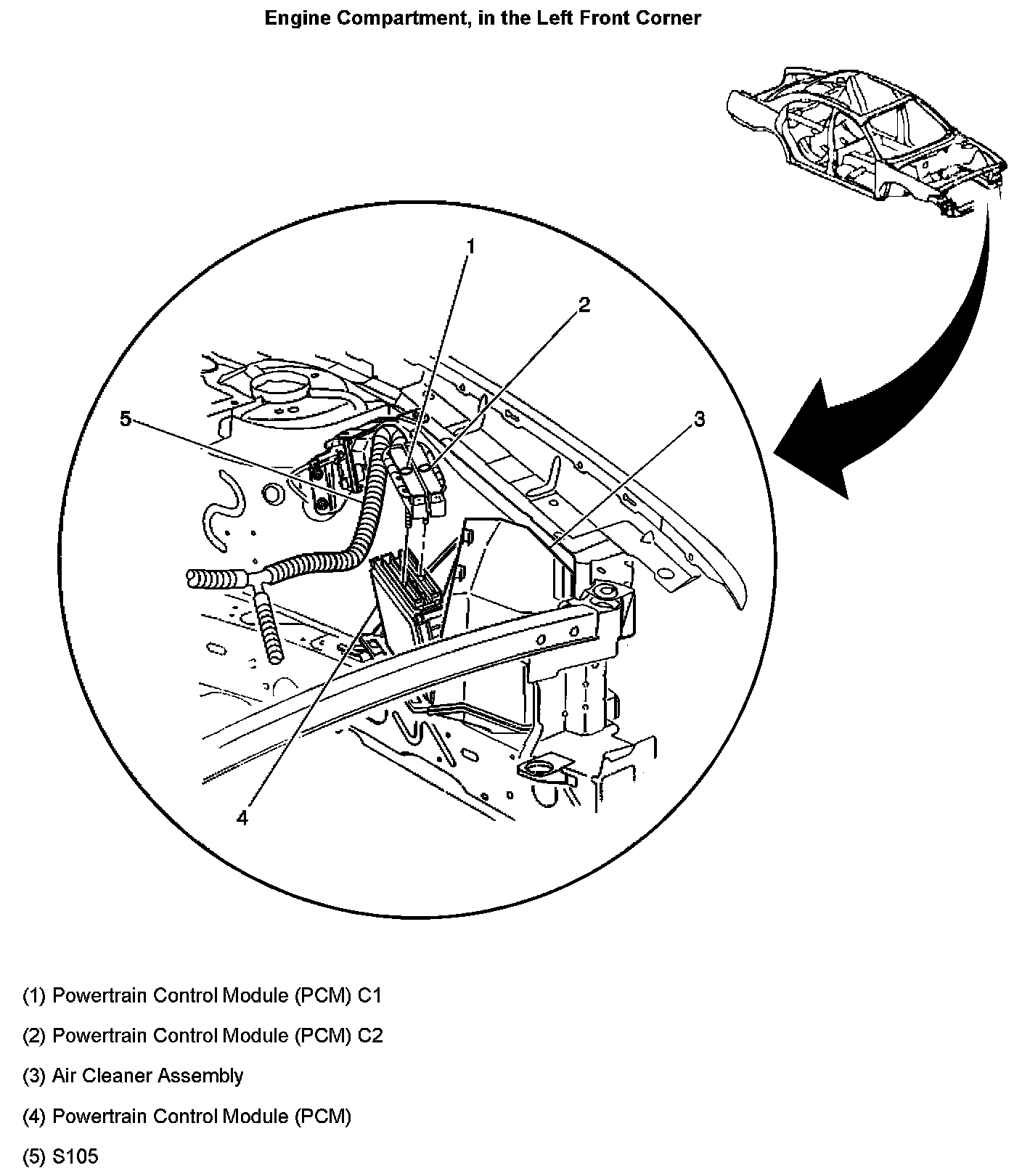 Engine Compartment, in the Left Front Corner

1

2

5

3

4

(1) Powertrain Control Module (PCM) C1

(2) Powertrain Control Module (PCM) C2

(3) Air Cleaner Assembly

(4) Powertrain Control Module (PCM)

(5) S105