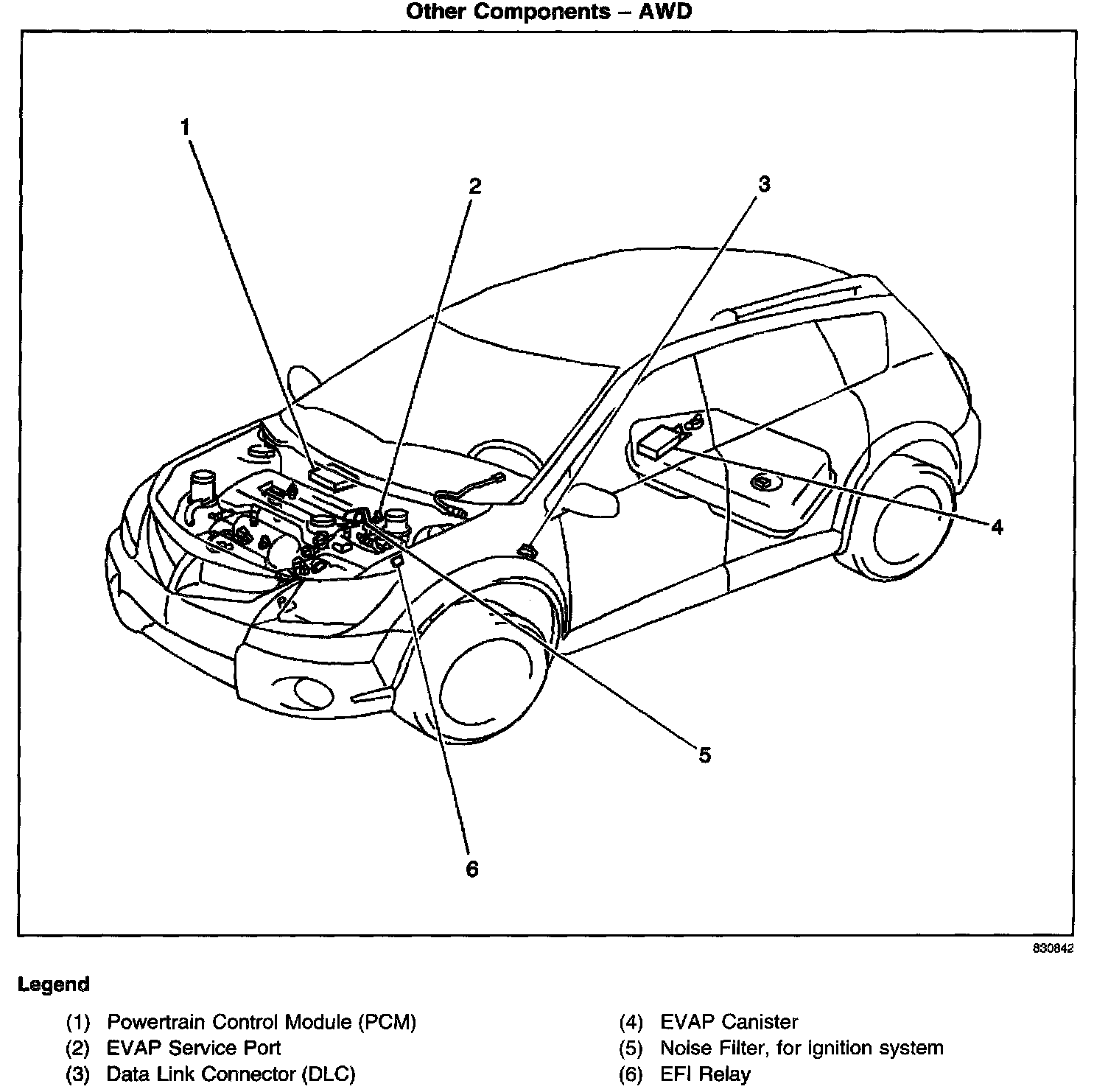 Other Components – AWD

1

2

3

4

5

6

830842

Legend

(1) Powertrain Control Module (PCM)
(2) EVAP Service Port
(3) Data Link Connector (DLC)

(4) EVAP Canister
(5) Noise Filter, for ignition system
(6) EFI Relay