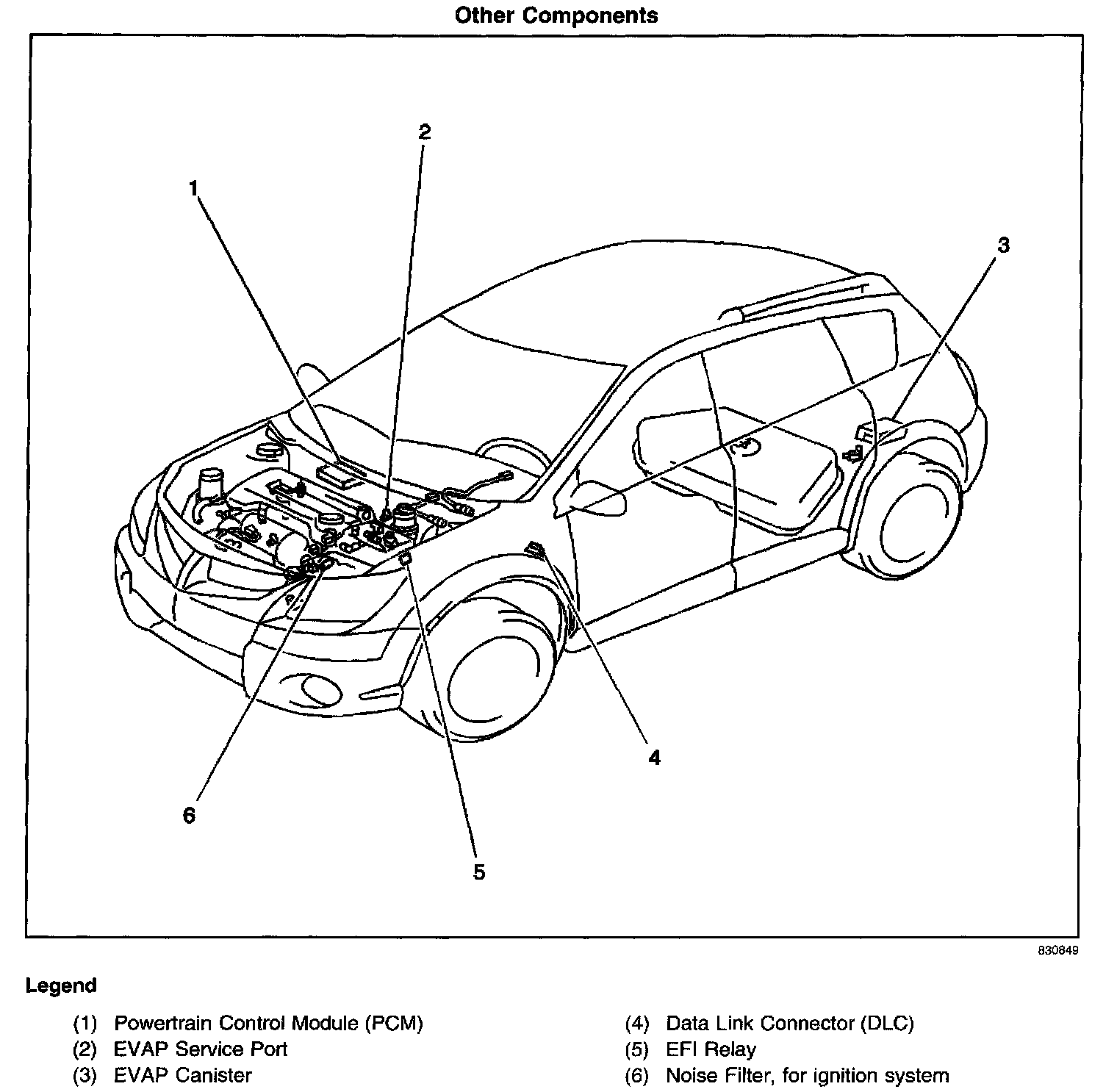 Other Components

2

1

3

4

6

5

830849

Legend

(1) Powertrain Control Module (PCM)
(2) EVAP Service Port
(3) EVAP Canister

(4) Data Link Connector (DLC)
(5) EFI Relay
(6) Noise Filter, for ignition system