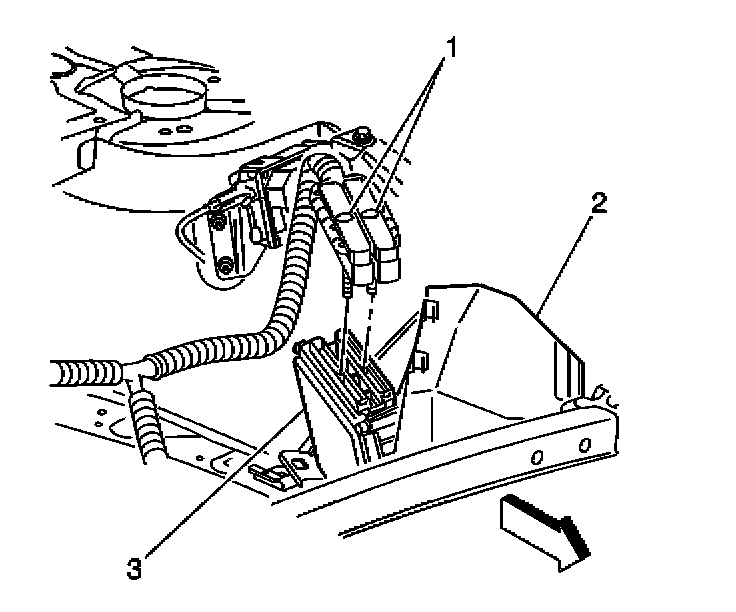 1
2
3