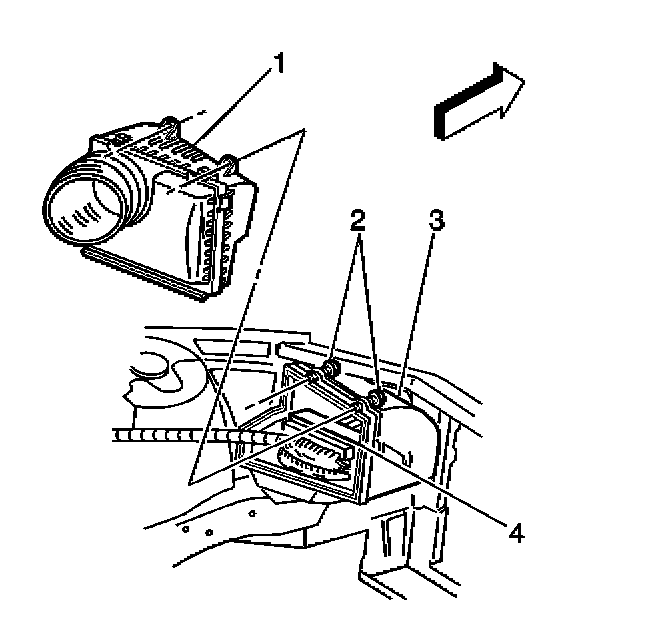 1
2
3
4