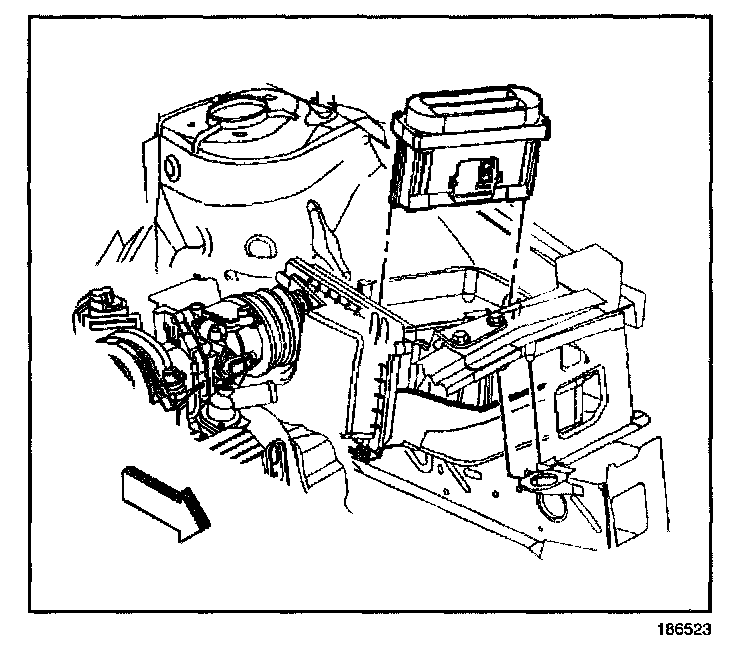 186523