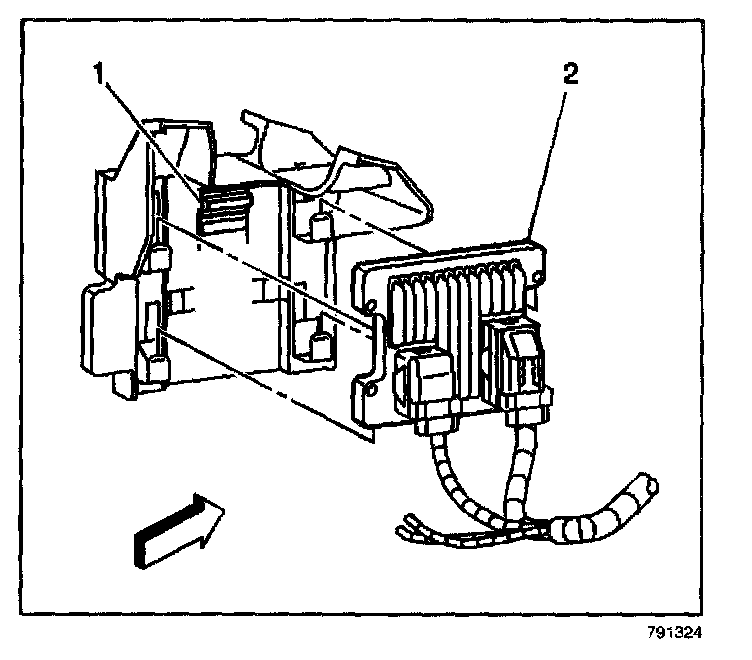 1
2
791324