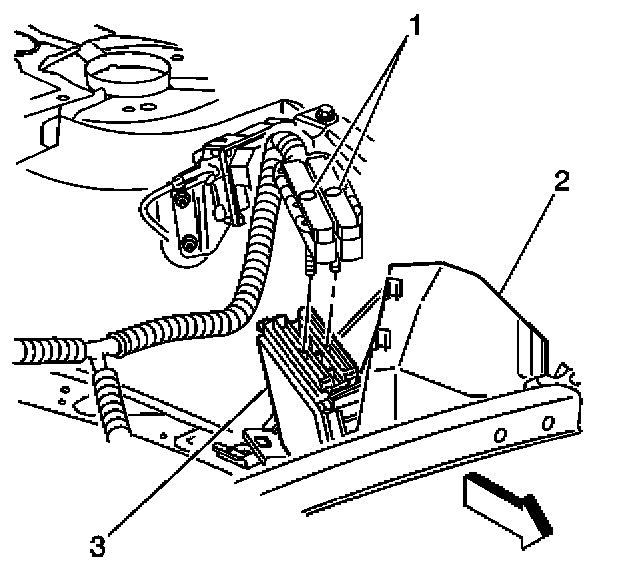 1
2
3