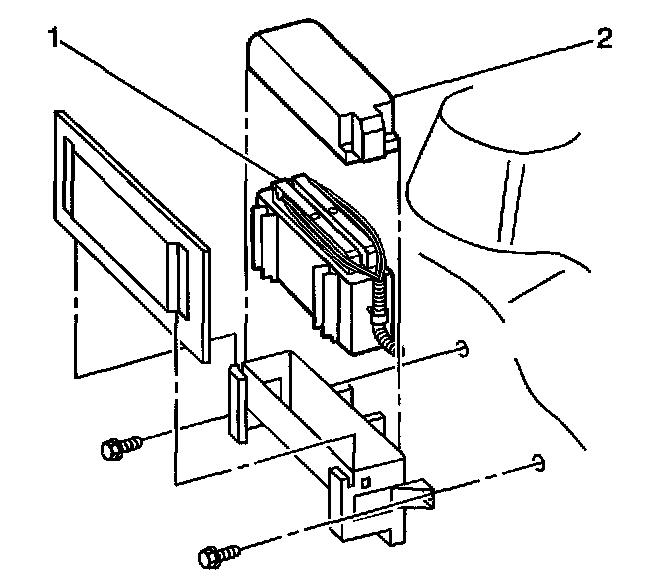 1
2