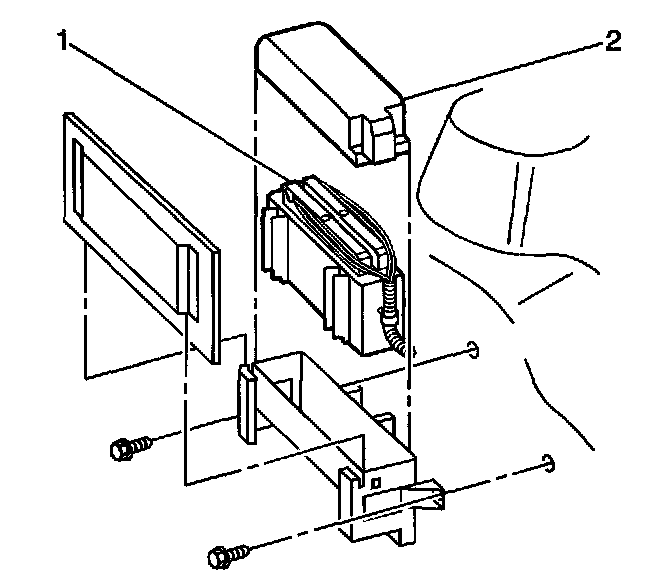 1
2