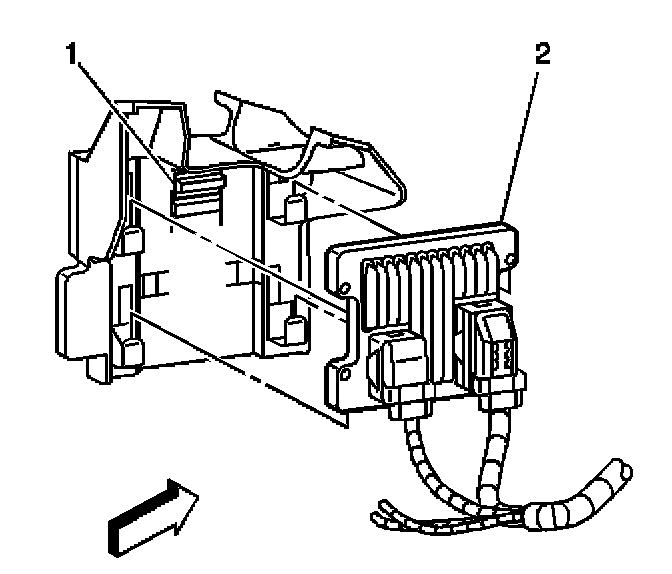 1
2