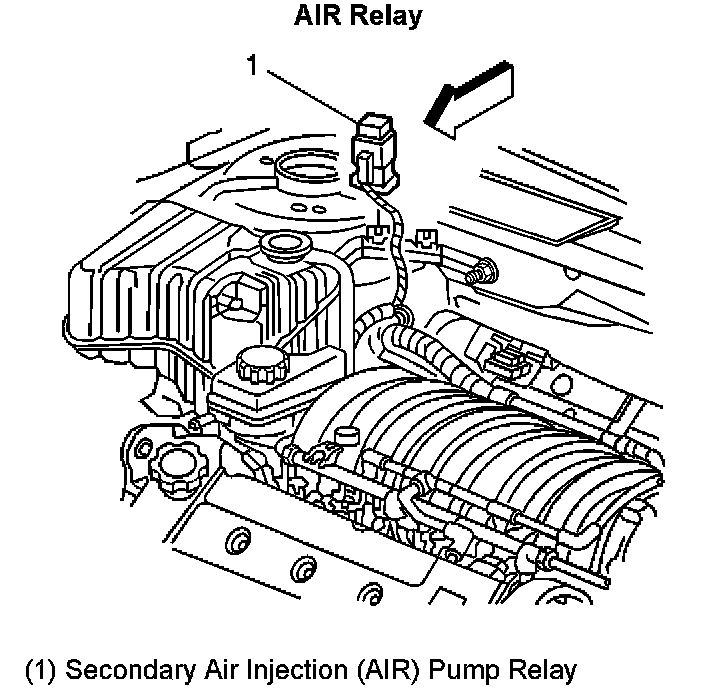 AIR Relay

1

(1) Secondary Air Injection (AIR) Pump Relay