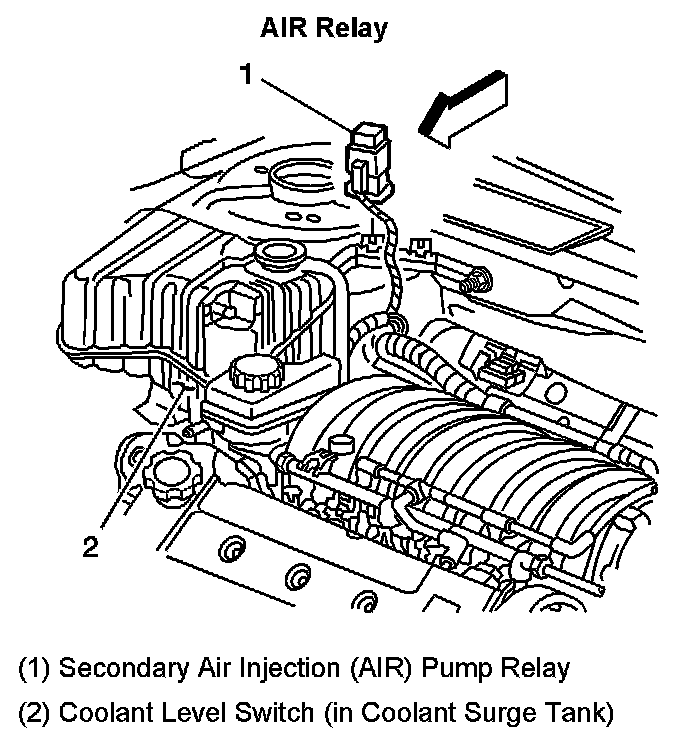 AIR Relay

1

2

(1) Secondary Air Injection (AIR) Pump Relay

(2) Coolant Level Switch (in Coolant Surge Tank)