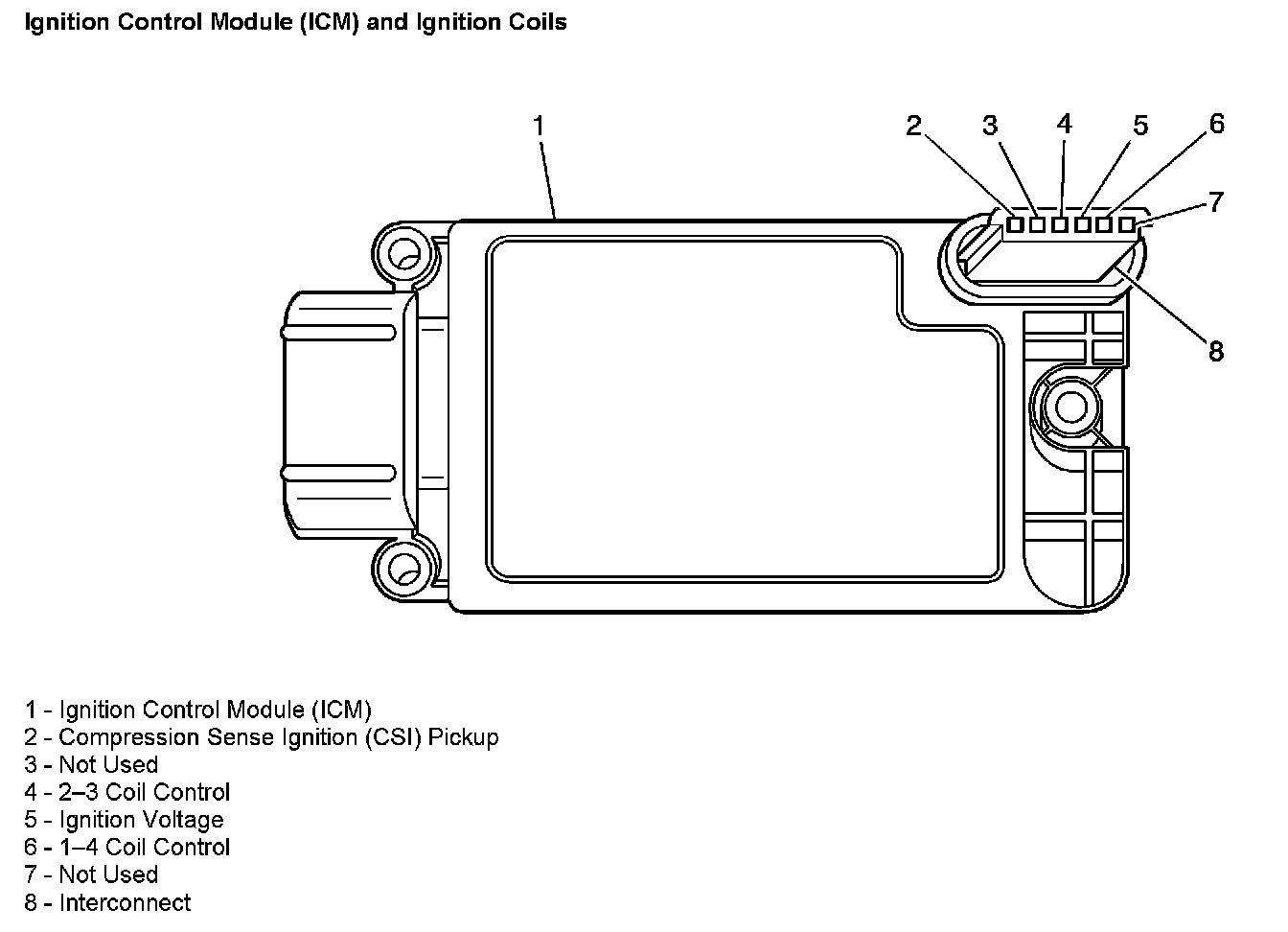 Ignition Control Module (ICM) and Ignition Coils

1

2 3 4 5 6

7

8

1 - Ignition Control Module (ICM)
2 - Compression Sense Ignition (CSI) Pickup
3 - Not Used
4 - 2–3 Coil Control
5 - Ignition Voltage
6 - 1–4 Coil Control
7 - Not Used
8 - Interconnect