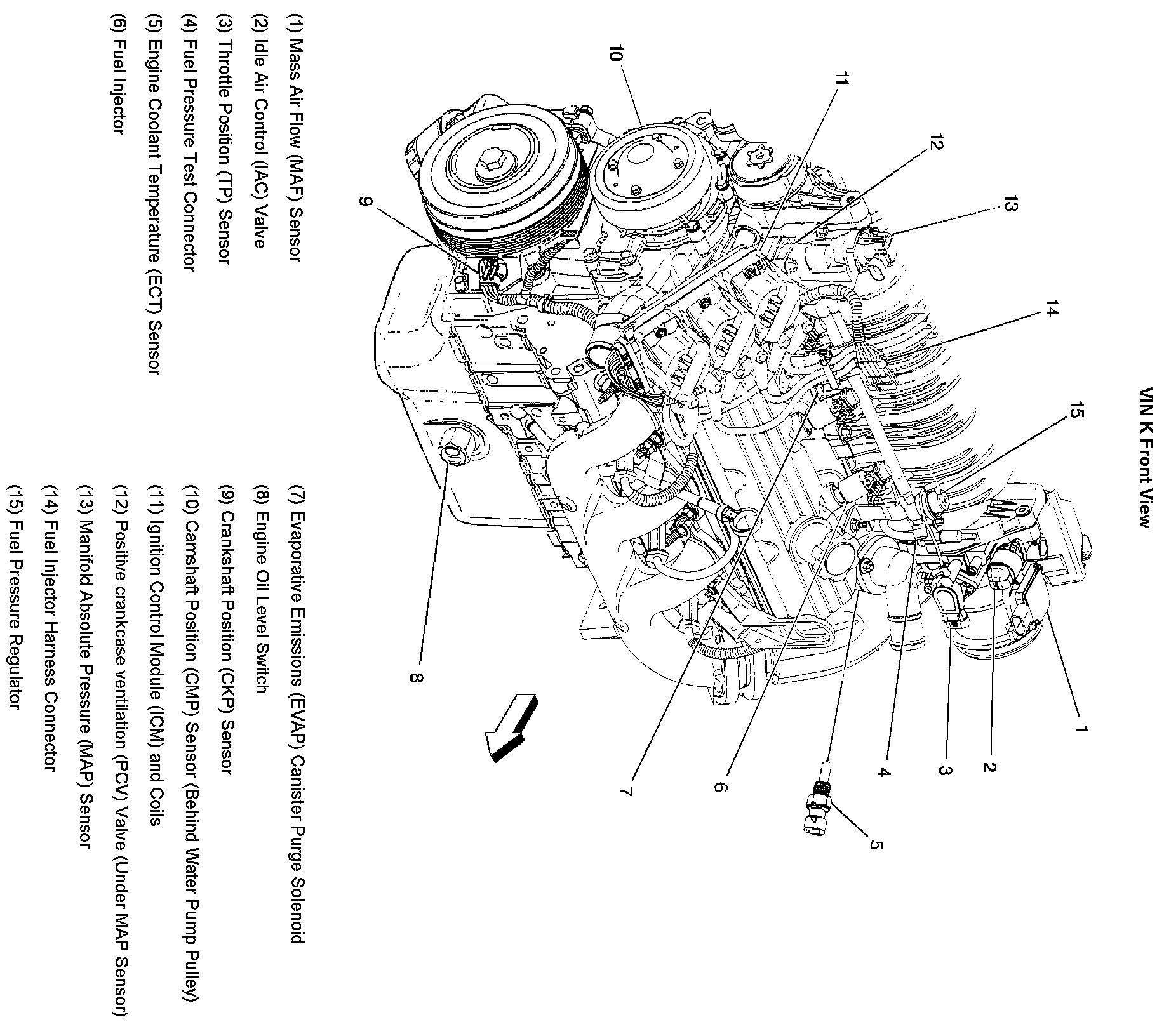 VIN K Front View

1
2
3
4
5
6
7
8
9
10
11
12
13
14
15

(1) Mass Air Flow (MAF) Sensor
(2) Idle Air Control (IAC) Valve
(3) Throttle Position (TP) Sensor
(4) Fuel Pressure Test Connector
(5) Engine Coolant Temperature (ECT) Sensor
(6) Fuel Injector

(7) Evaporative Emissions (EVAP) Canister Purge Solenoid
(8) Engine Oil Level Switch
(9) Crankshaft Position (CKP) Sensor
(10) Camshaft Position (CMP) Sensor (Behind Water Pump Pulley)
(11) Ignition Control Module (ICM) and Coils
(12) Positive crankcase ventilation (PCV) Valve (Under MAP Sensor)
(13) Manifold Absolute Pressure (MAP) Sensor
(14) Fuel Injector Harness Connector
(15) Fuel Pressure Regulator