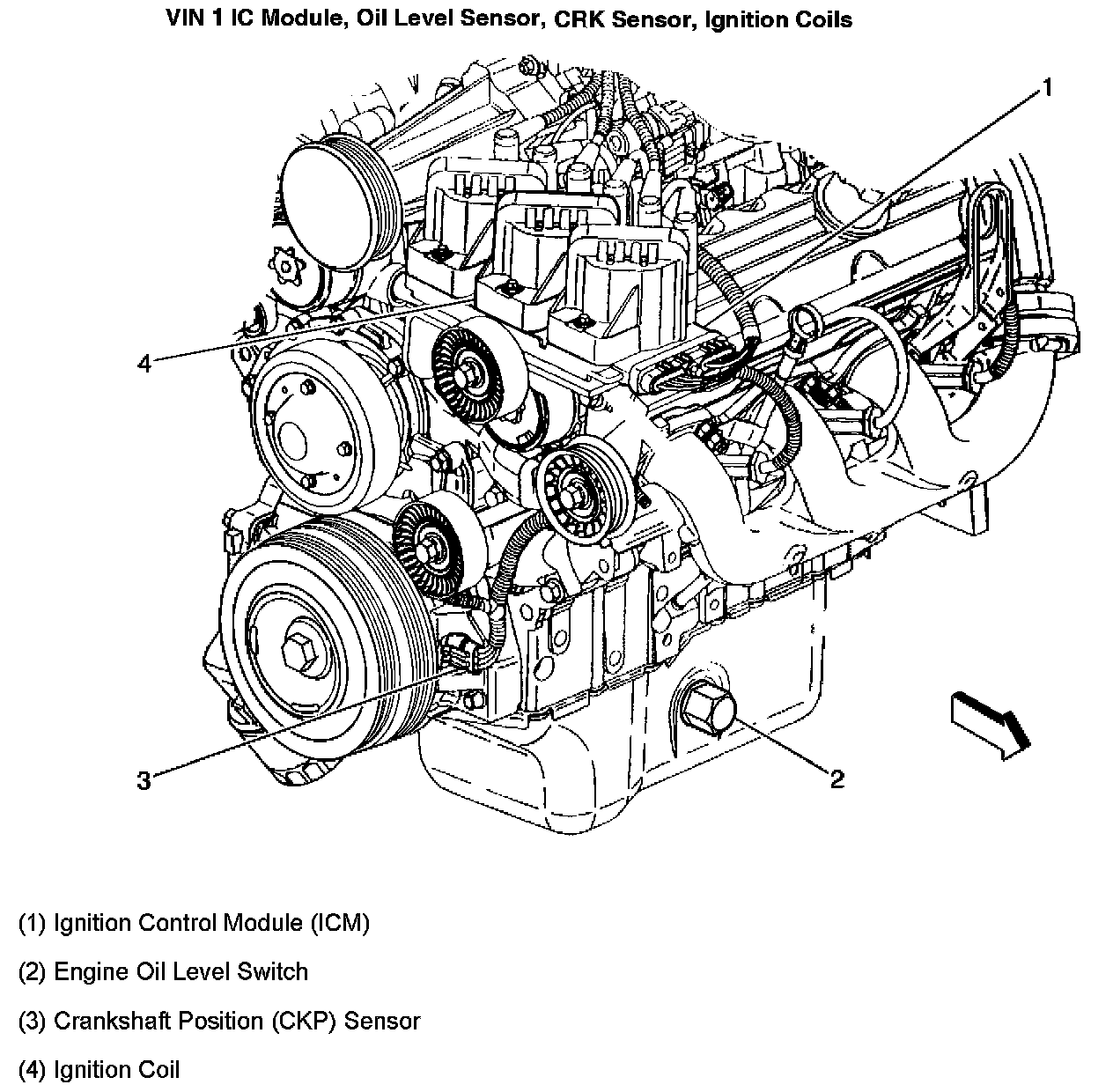 VIN 1 IC Module, Oil Level Sensor, CRK Sensor, Ignition Coils

1

4

3

2

(1) Ignition Control Module (ICM)

(2) Engine Oil Level Switch

(3) Crankshaft Position (CKP) Sensor

(4) Ignition Coil