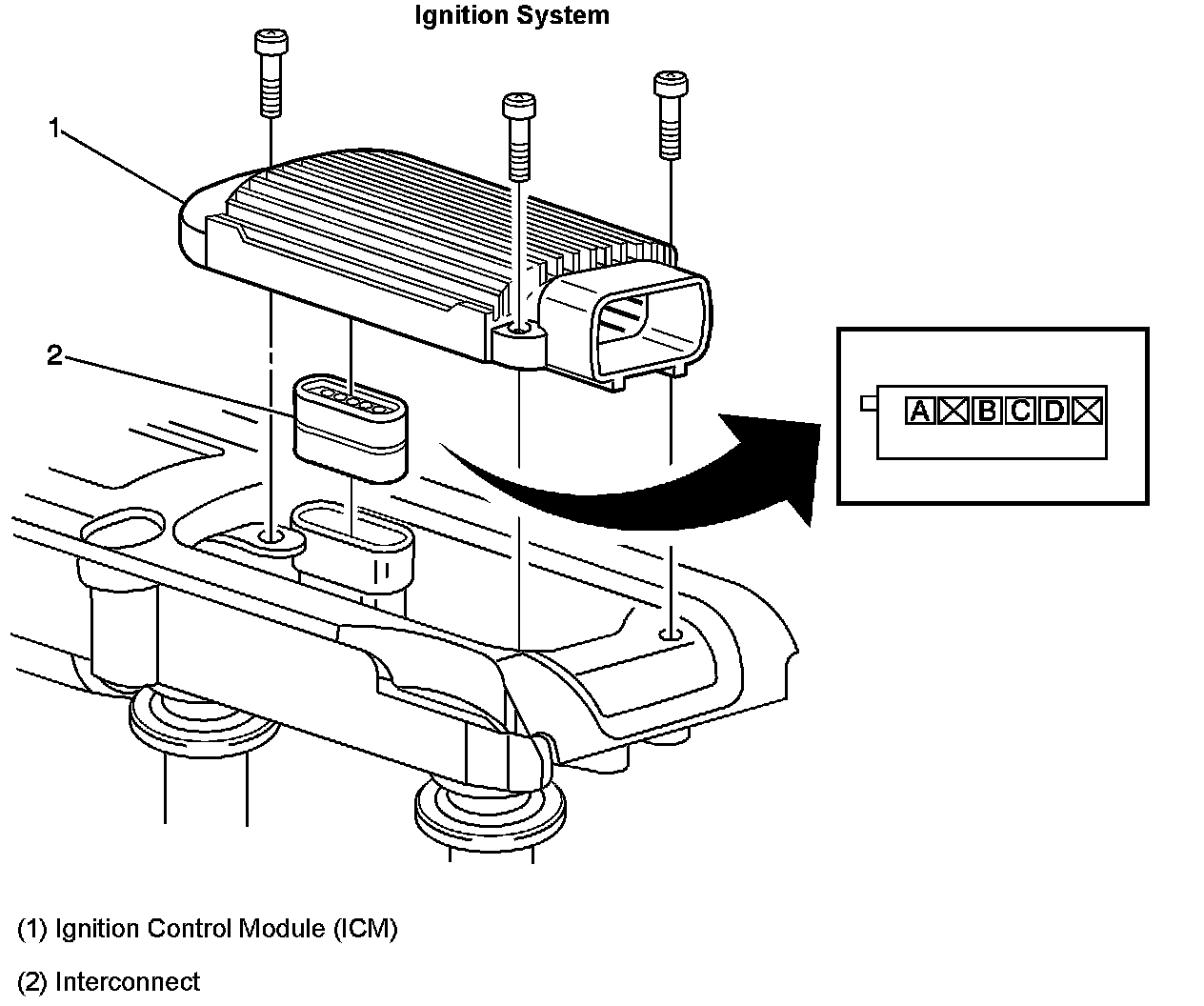 Ignition System

1

2

A B C D

(1) Ignition Control Module (ICM)

(2) Interconnect