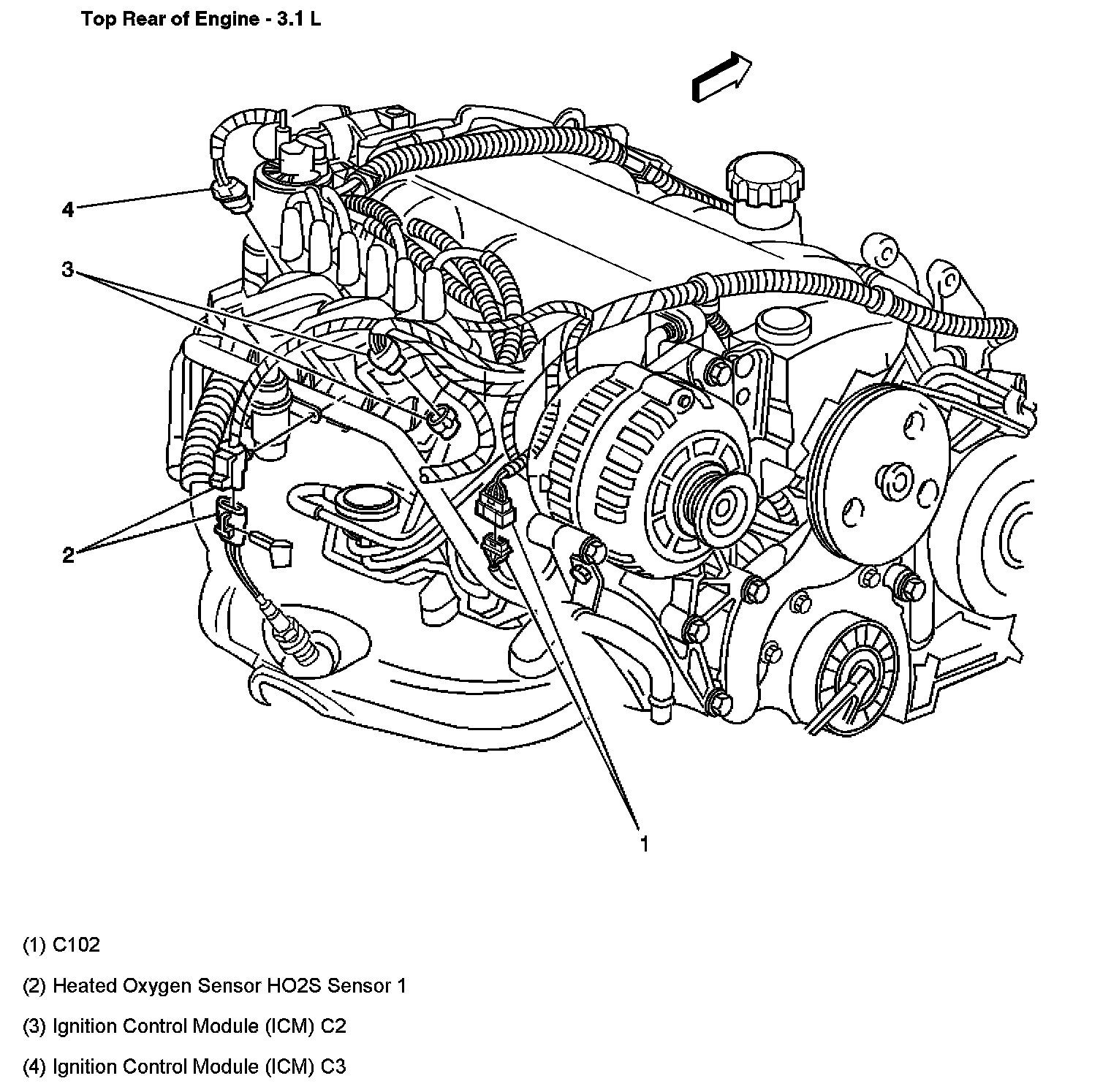 Top Rear of Engine - 3.1 L

4

3

2

1

(1) C102

(2) Heated Oxygen Sensor HO2S Sensor 1

(3) Ignition Control Module (ICM) C2

(4) Ignition Control Module (ICM) C3