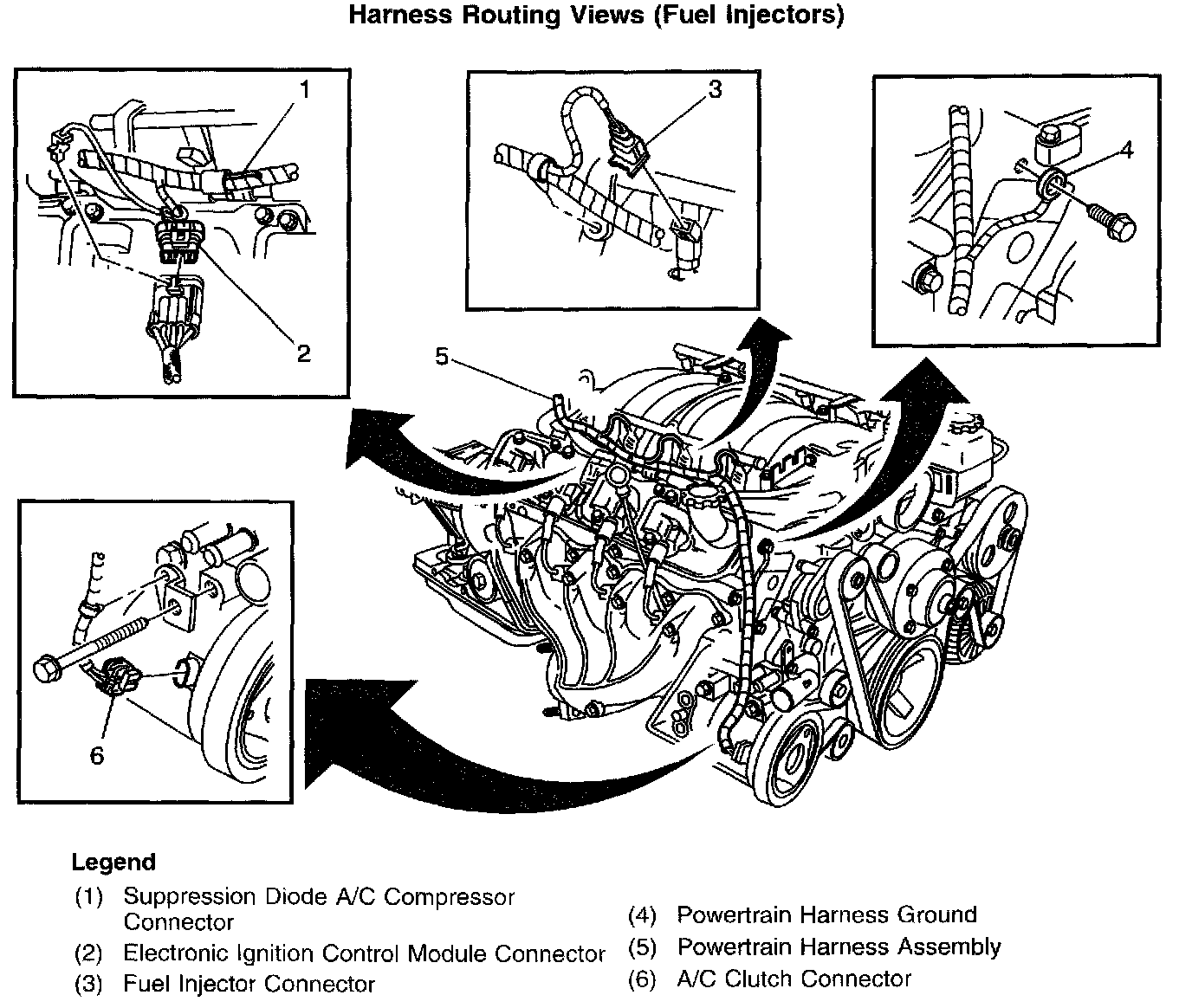 Harness Routing Views (Fuel Injectors)

1

2

3

4

5

6

Legend

(1) Suppression Diode A/C Compressor Connector

(2) Electronic Ignition Control Module Connector

(3) Fuel Injector Connector

(4) Powertrain Harness Ground

(5) Powertrain Harness Assembly

(6) A/C Clutch Connector