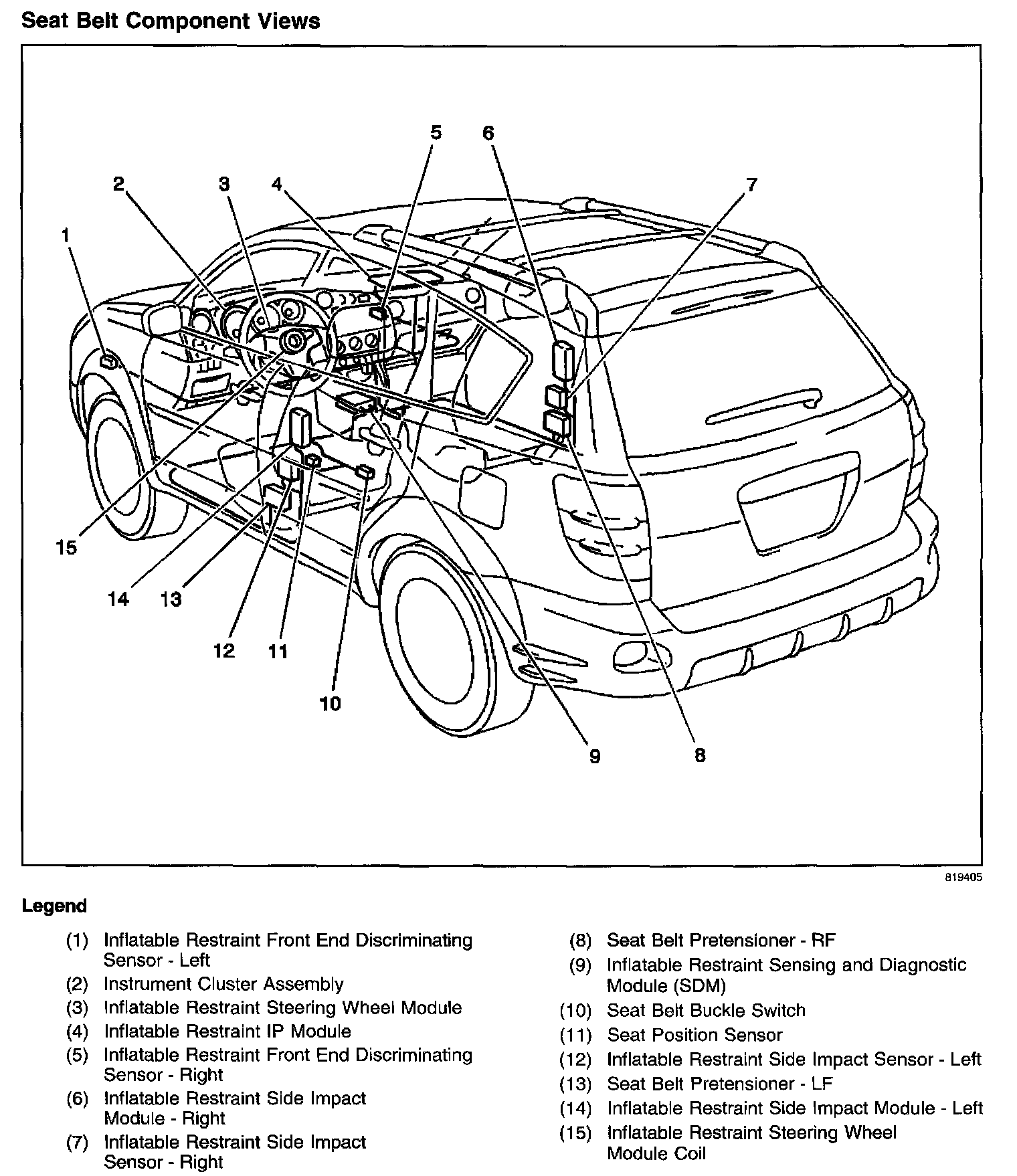 Seat Belt Component Views

5
6
2
3
4
7
1
15
14
13
12
11
10
9
8

819405

Legend

(1) Inflatable Restraint Front End Discriminating Sensor - Left
(2) Instrument Cluster Assembly
(3) Inflatable Restraint Steering Wheel Module
(4) Inflatable Restraint IP Module
(5) Inflatable Restraint Front End Discriminating Sensor - Right
(6) Inflatable Restraint Side Impact Module - Right
(7) Inflatable Restraint Side Impact Sensor - Right

(8) Seat Belt Pretensioner - RF
(9) Inflatable Restraint Sensing and Diagnostic Module (SDM)
(10) Seat Belt Buckle Switch
(11) Seat Position Sensor
(12) Inflatable Restraint Side Impact Sensor - Left
(13) Seat Belt Pretensioner - LF
(14) Inflatable Restraint Side Impact Module - Left
(15) Inflatable Restraint Steering Wheel Module Coil