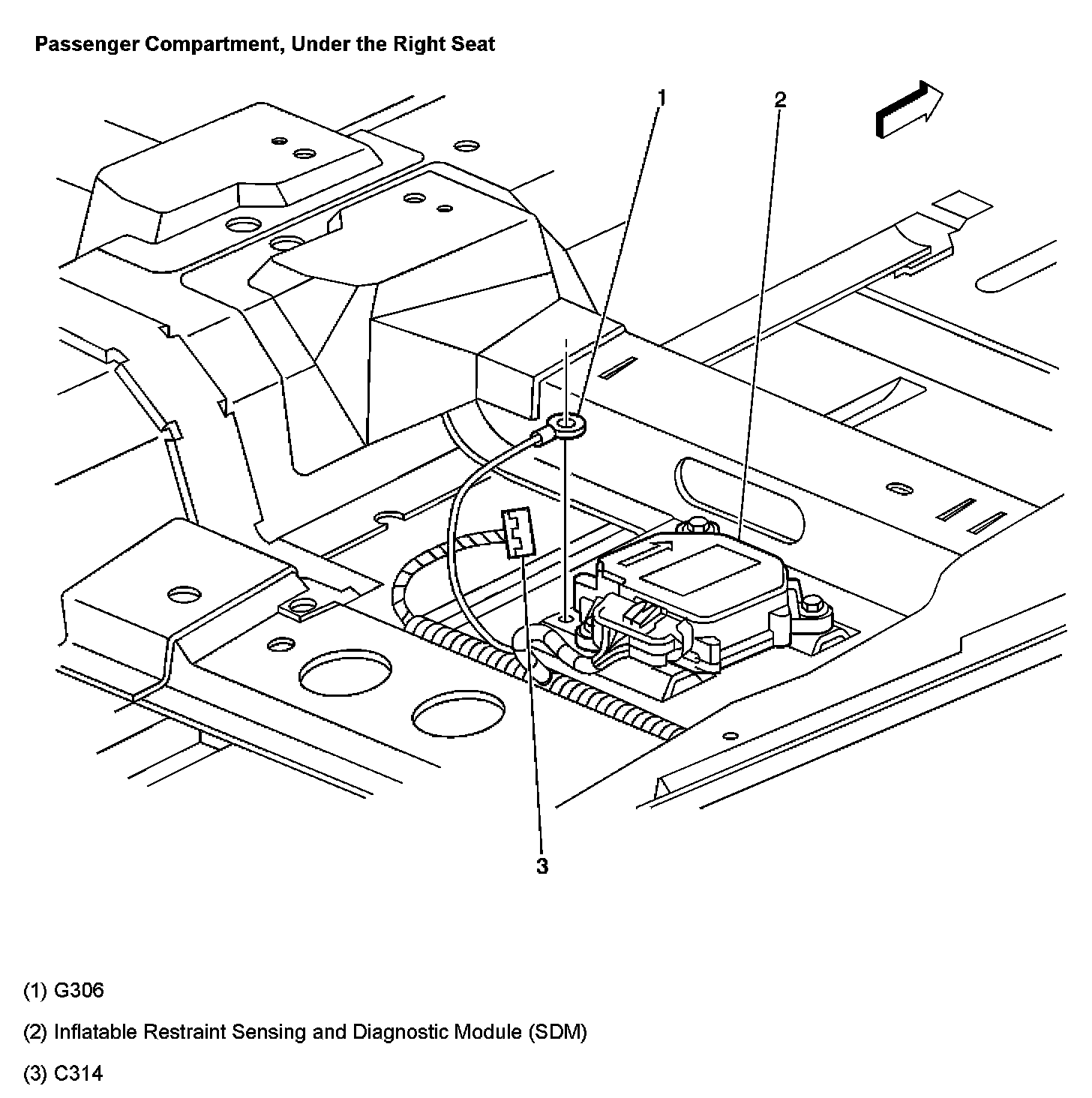 Passenger Compartment, Under the Right Seat

1

2

3

(1) G306

(2) Inflatable Restraint Sensing and Diagnostic Module (SDM)

(3) C314