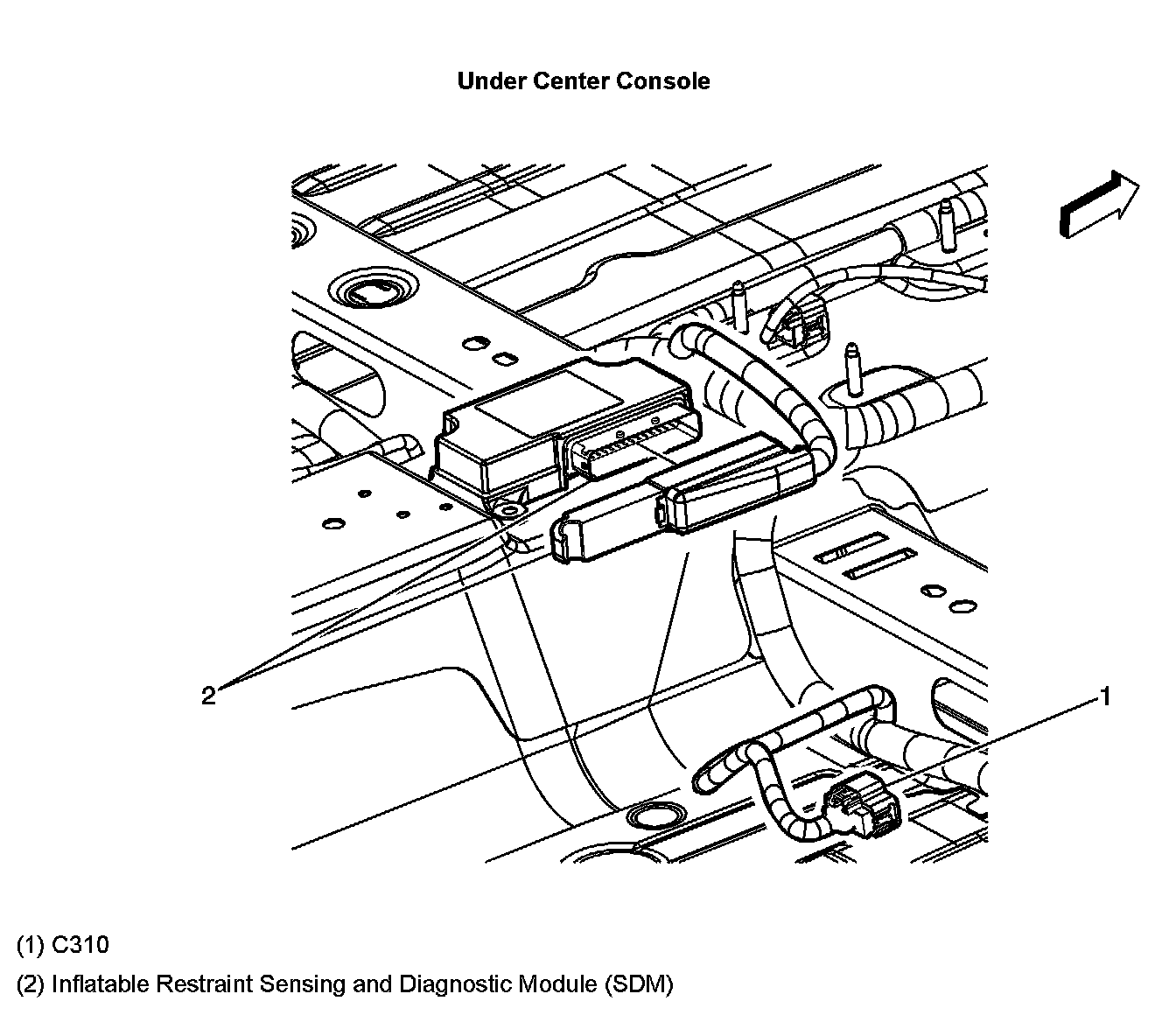 Under Center Console

2

1

(1) C310

(2) Inflatable Restraint Sensing and Diagnostic Module (SDM)