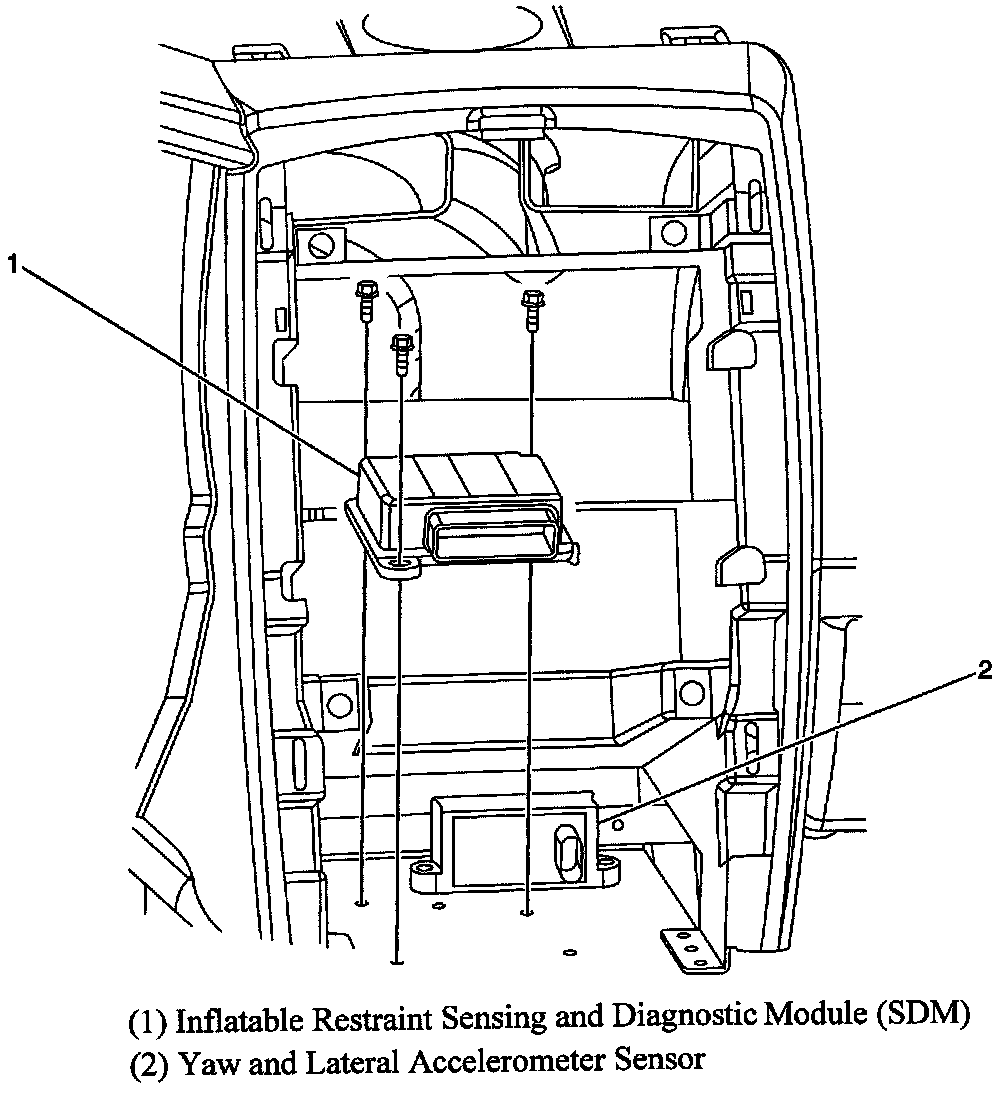 1

2

(1) Inflatable Restraint Sensing and Diagnostic Module (SDM)
(2) Yaw and Lateral Accelerometer Sensor