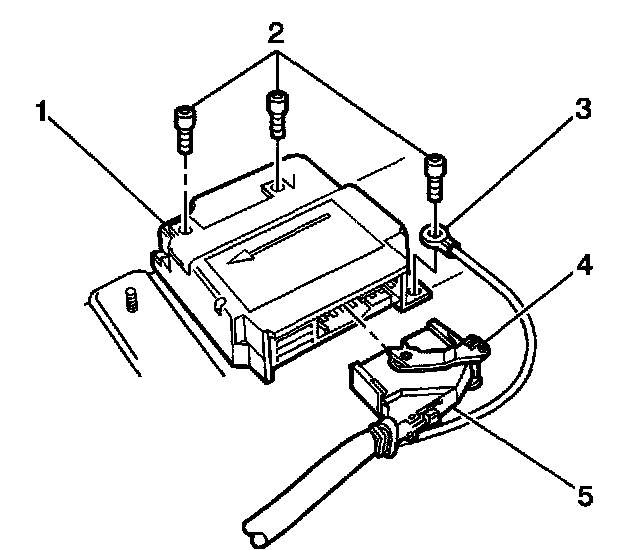 2
1
3
4
5