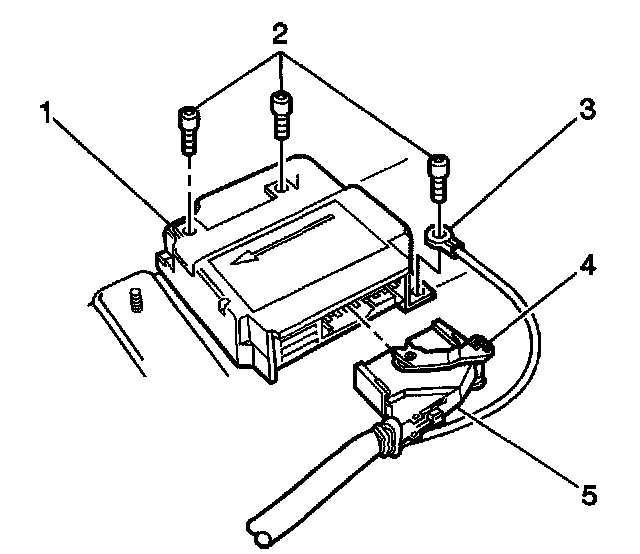 2
1
3
4
5