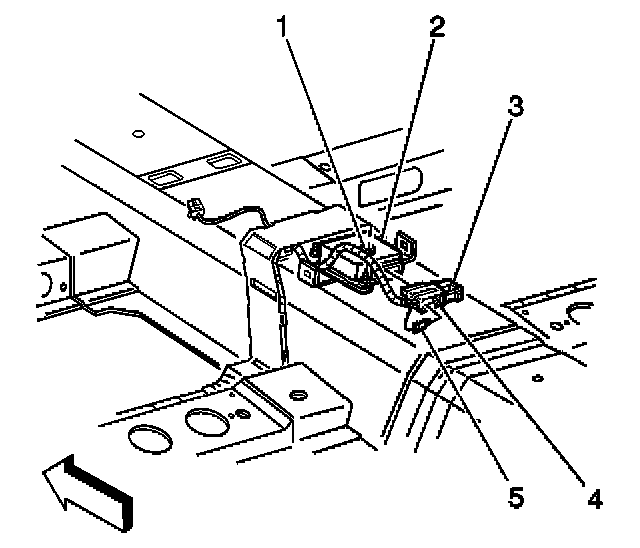 1
2
3
5
4