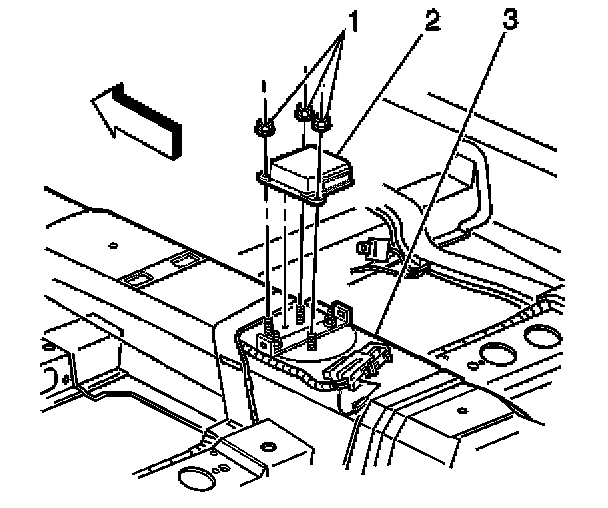 1
2
3