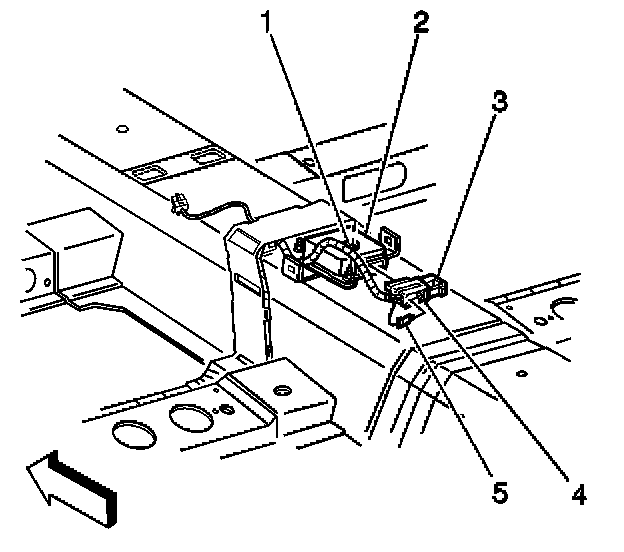 1
2
3
5
4