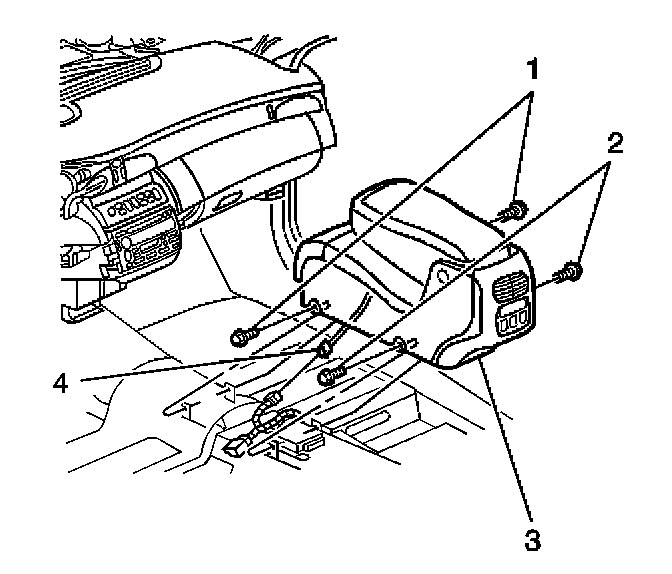 1
2
4
3