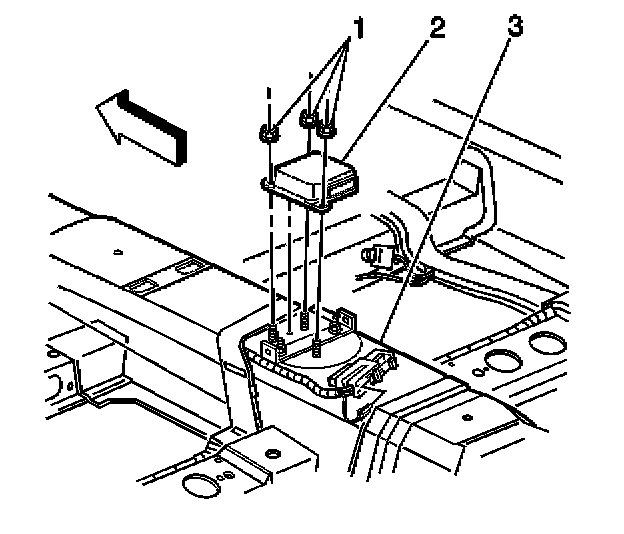 1
2
3