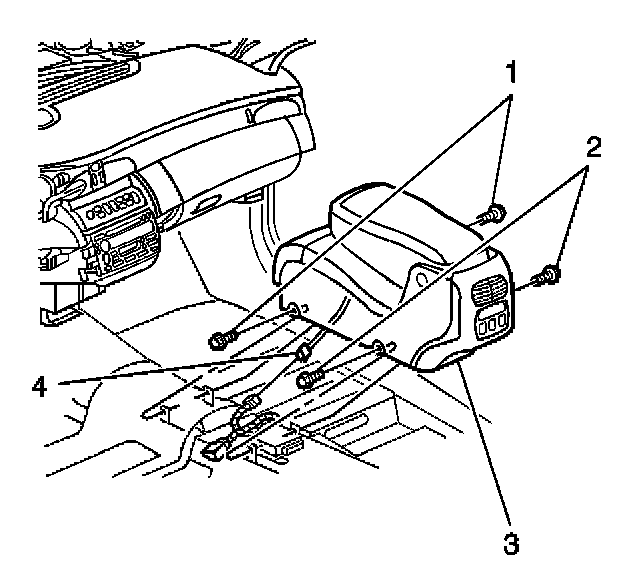 1
2
4
3