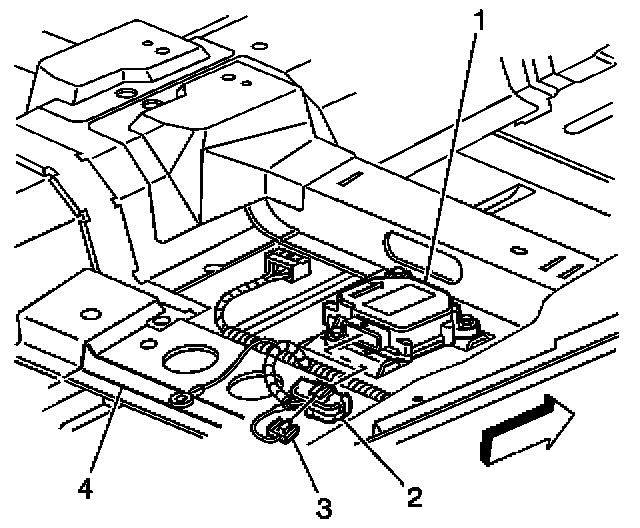 1
4
3
2