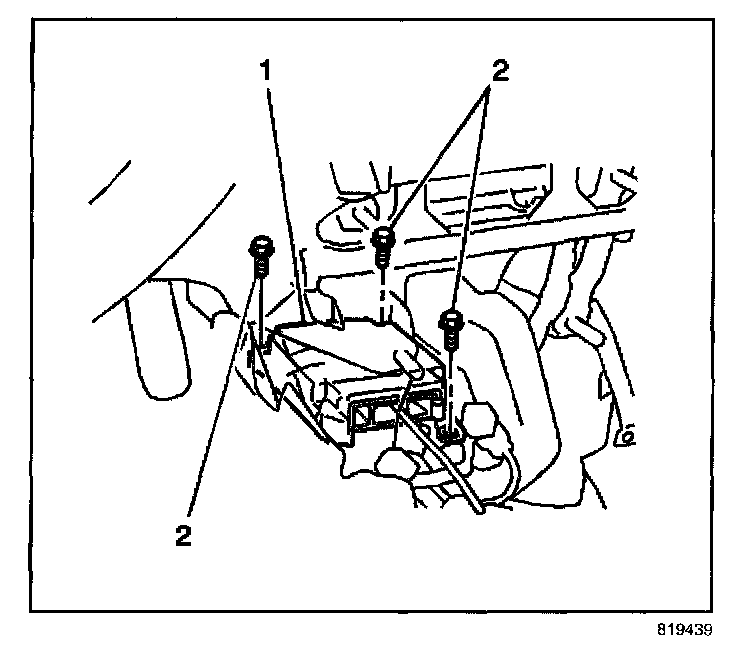 1

2

2

819439