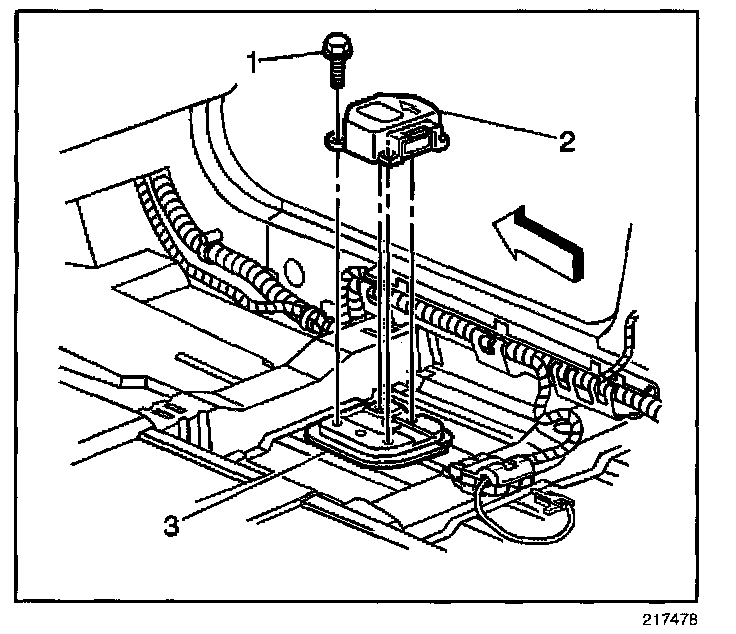 1
2
3
217478