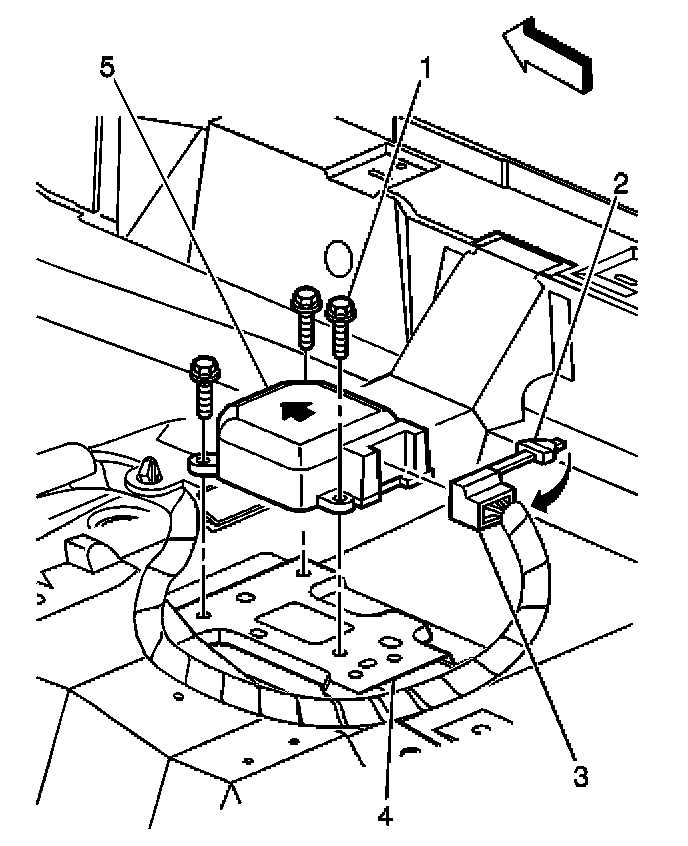 5
1
2
3
4