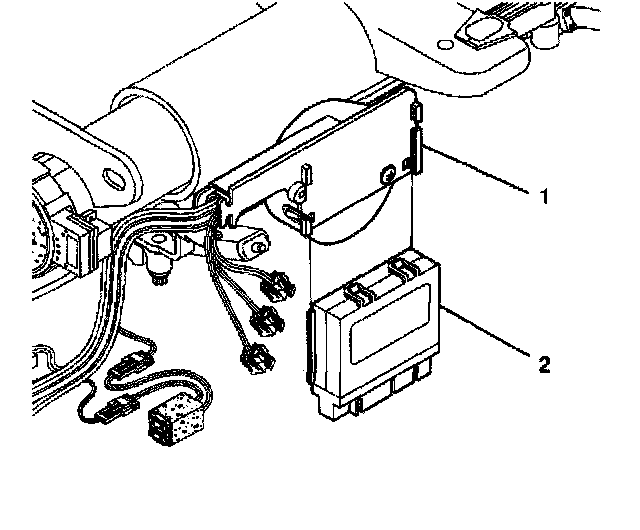 1
2