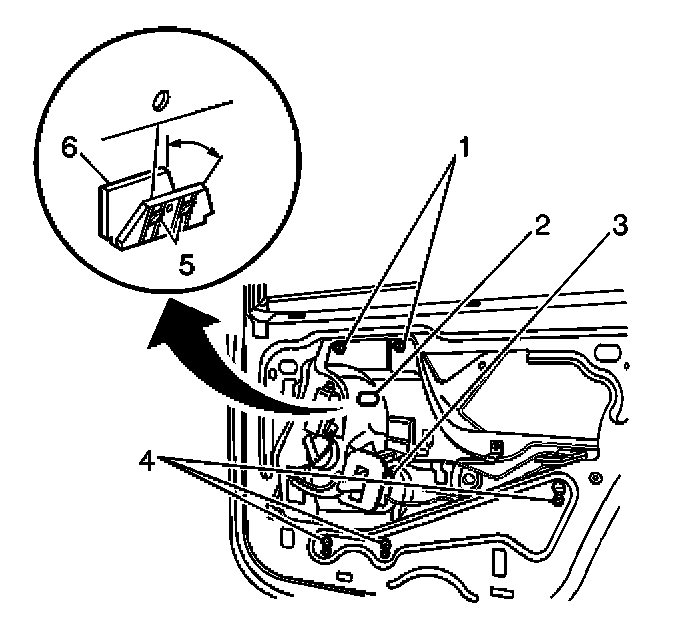 6
5
1
2
3
4