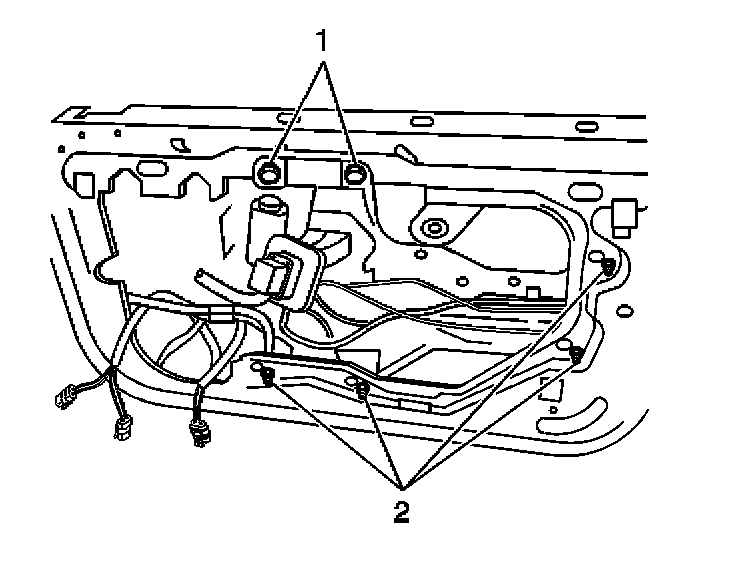 1

2