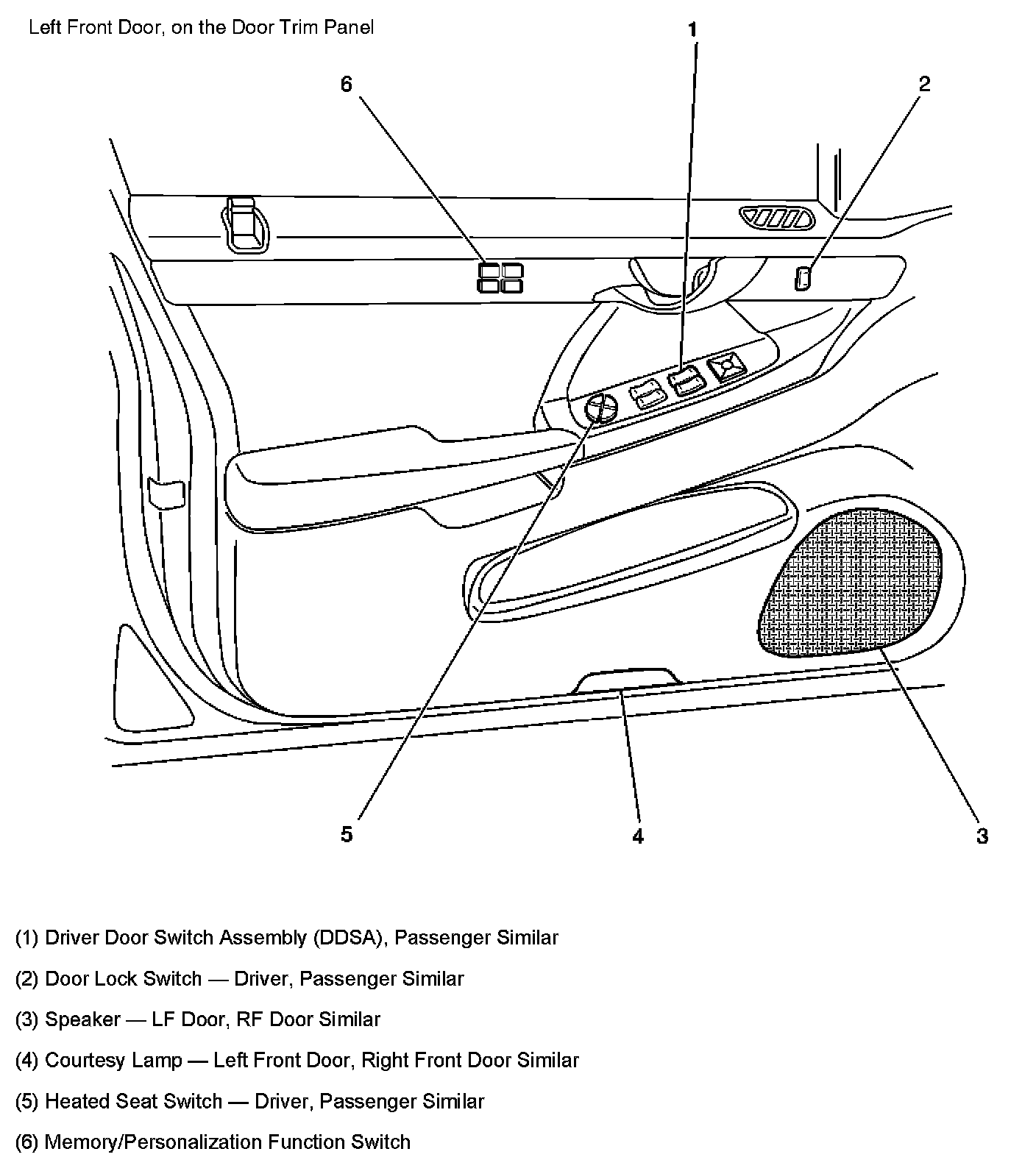 Left Front Door, on the Door Trim Panel

1

6

2

5

4

3

(1) Driver Door Switch Assembly (DDSA), Passenger Similar

(2) Door Lock Switch — Driver, Passenger Similar

(3) Speaker — LF Door, RF Door Similar

(4) Courtesy Lamp — Left Front Door, Right Front Door Similar

(5) Heated Seat Switch — Driver, Passenger Similar

(6) Memory/Personalization Function Switch