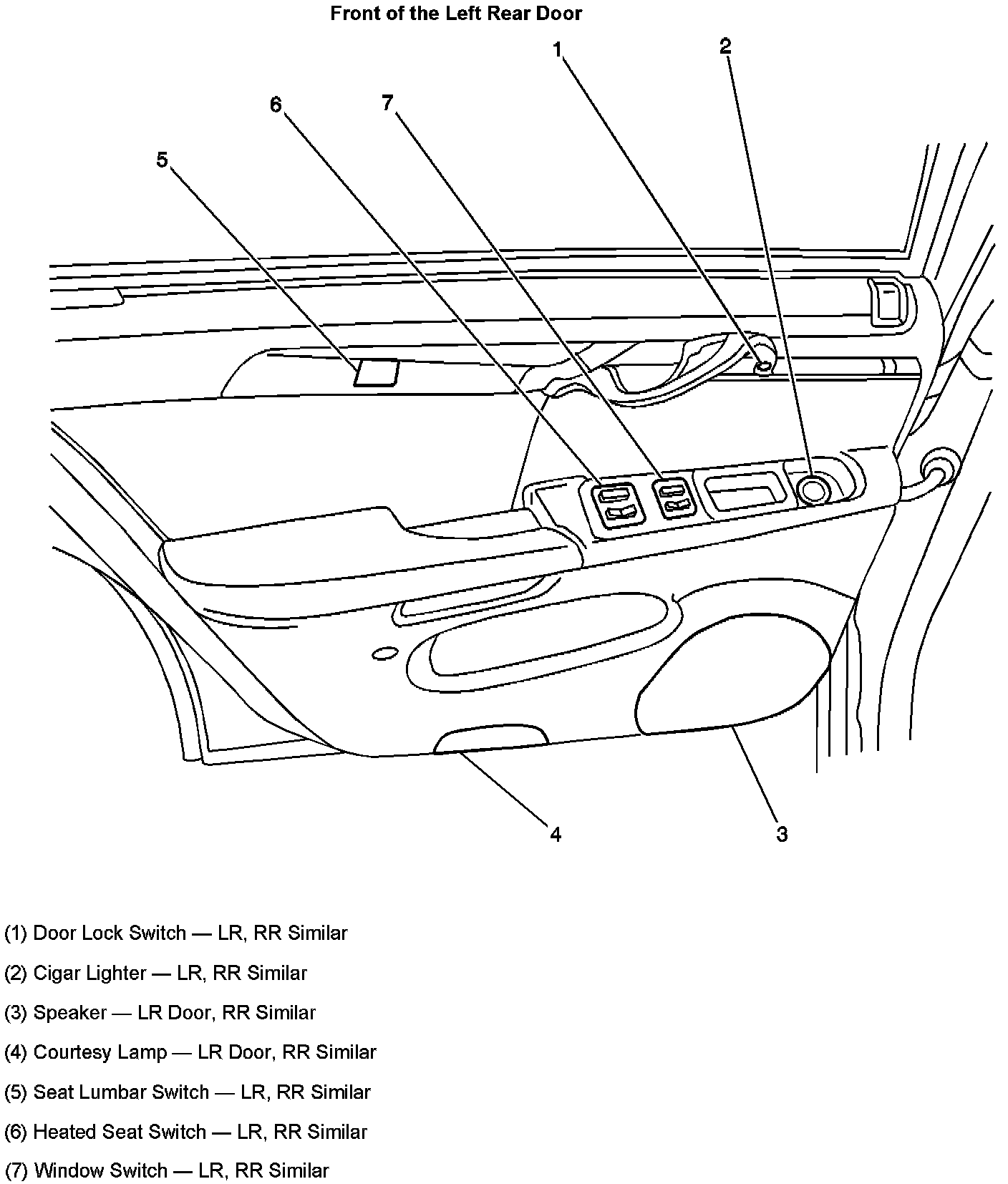 Front of the Left Rear Door

1
2
6
7
5
4
3

(1) Door Lock Switch — LR, RR Similar

(2) Cigar Lighter — LR, RR Similar

(3) Speaker — LR Door, RR Similar

(4) Courtesy Lamp — LR Door, RR Similar

(5) Seat Lumbar Switch — LR, RR Similar

(6) Heated Seat Switch — LR, RR Similar

(7) Window Switch — LR, RR Similar