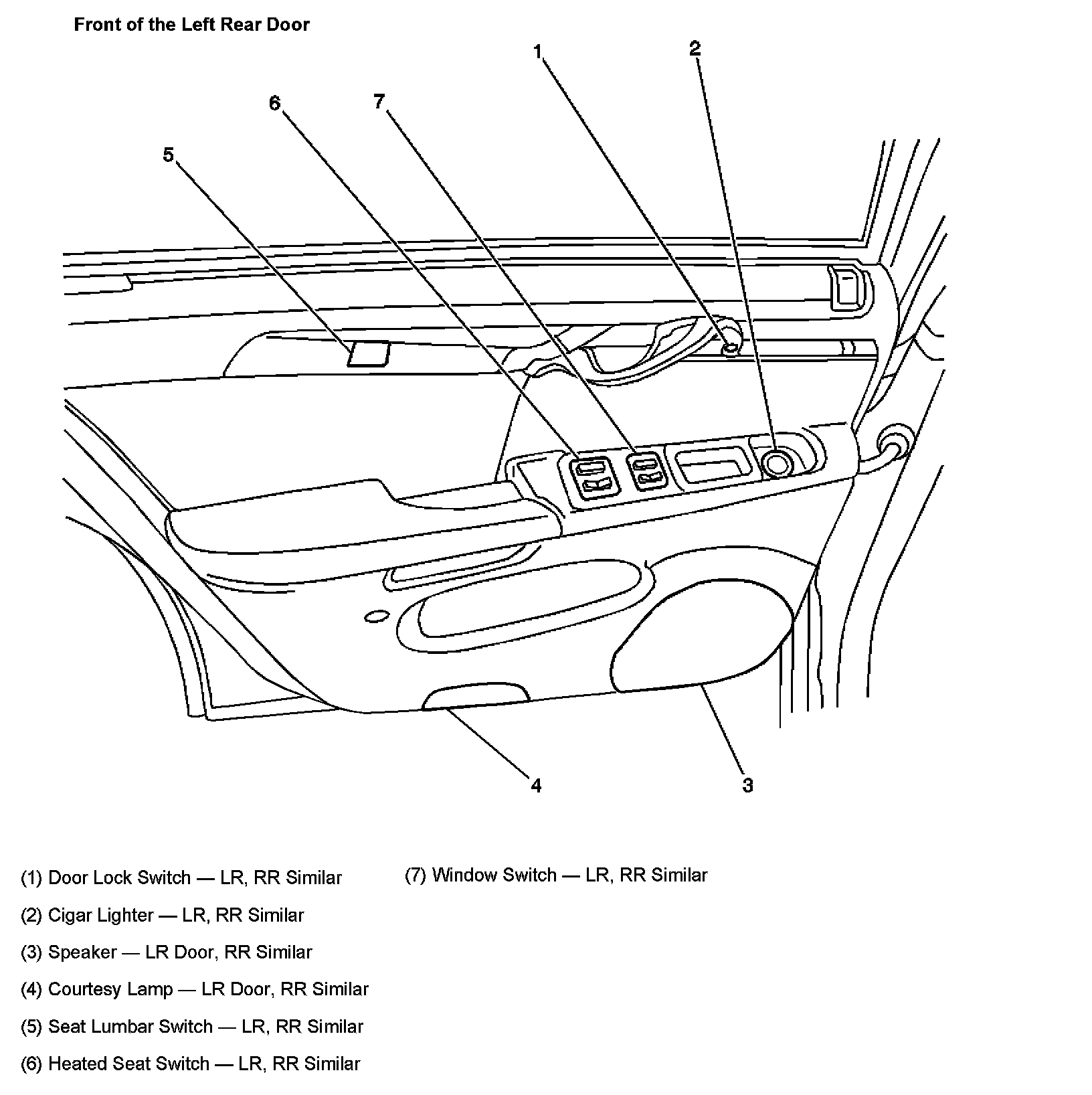 Front of the Left Rear Door

1
2
6
7
5
4
3

(1) Door Lock Switch — LR, RR Similar

(2) Cigar Lighter — LR, RR Similar

(3) Speaker — LR Door, RR Similar

(4) Courtesy Lamp — LR Door, RR Similar

(5) Seat Lumbar Switch — LR, RR Similar

(6) Heated Seat Switch — LR, RR Similar

(7) Window Switch — LR, RR Similar