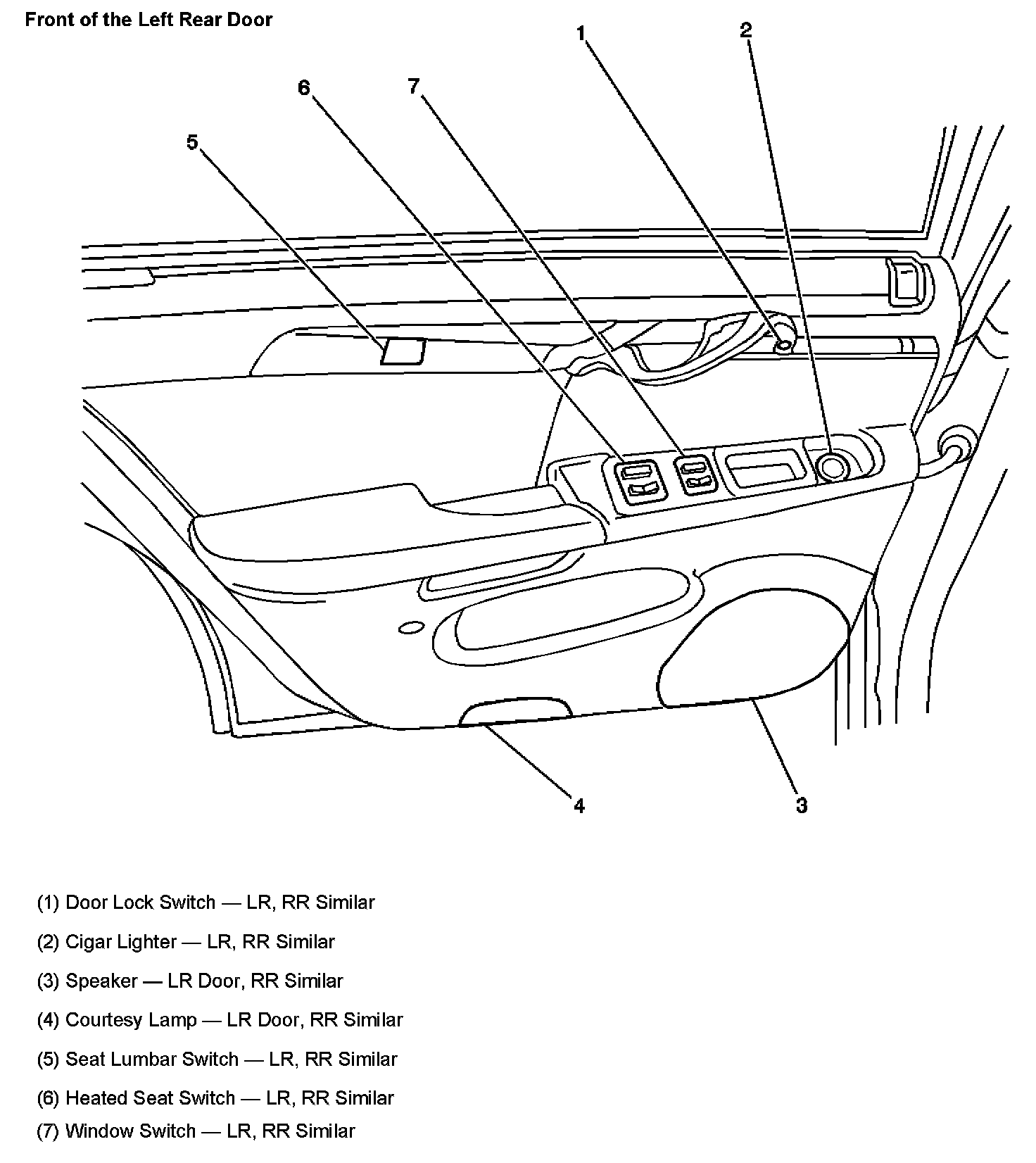 Front of the Left Rear Door

1
2
6
7
5
4
3

(1) Door Lock Switch — LR, RR Similar

(2) Cigar Lighter — LR, RR Similar

(3) Speaker — LR Door, RR Similar

(4) Courtesy Lamp — LR Door, RR Similar

(5) Seat Lumbar Switch — LR, RR Similar

(6) Heated Seat Switch — LR, RR Similar

(7) Window Switch — LR, RR Similar