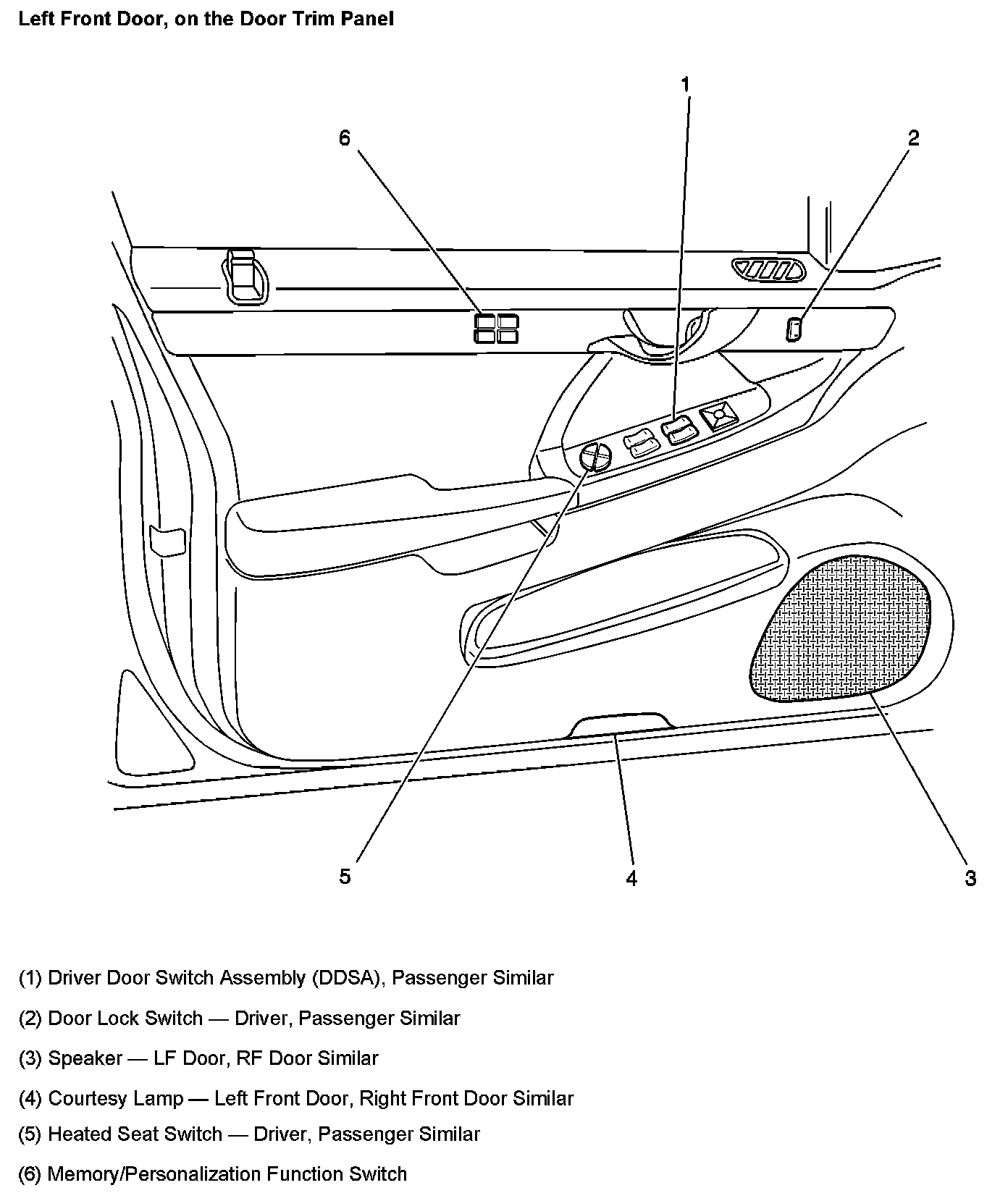 Left Front Door, on the Door Trim Panel

1
6
2
5
4
3

(1) Driver Door Switch Assembly (DDSA), Passenger Similar

(2) Door Lock Switch — Driver, Passenger Similar

(3) Speaker — LF Door, RF Door Similar

(4) Courtesy Lamp — Left Front Door, Right Front Door Similar

(5) Heated Seat Switch — Driver, Passenger Similar

(6) Memory/Personalization Function Switch